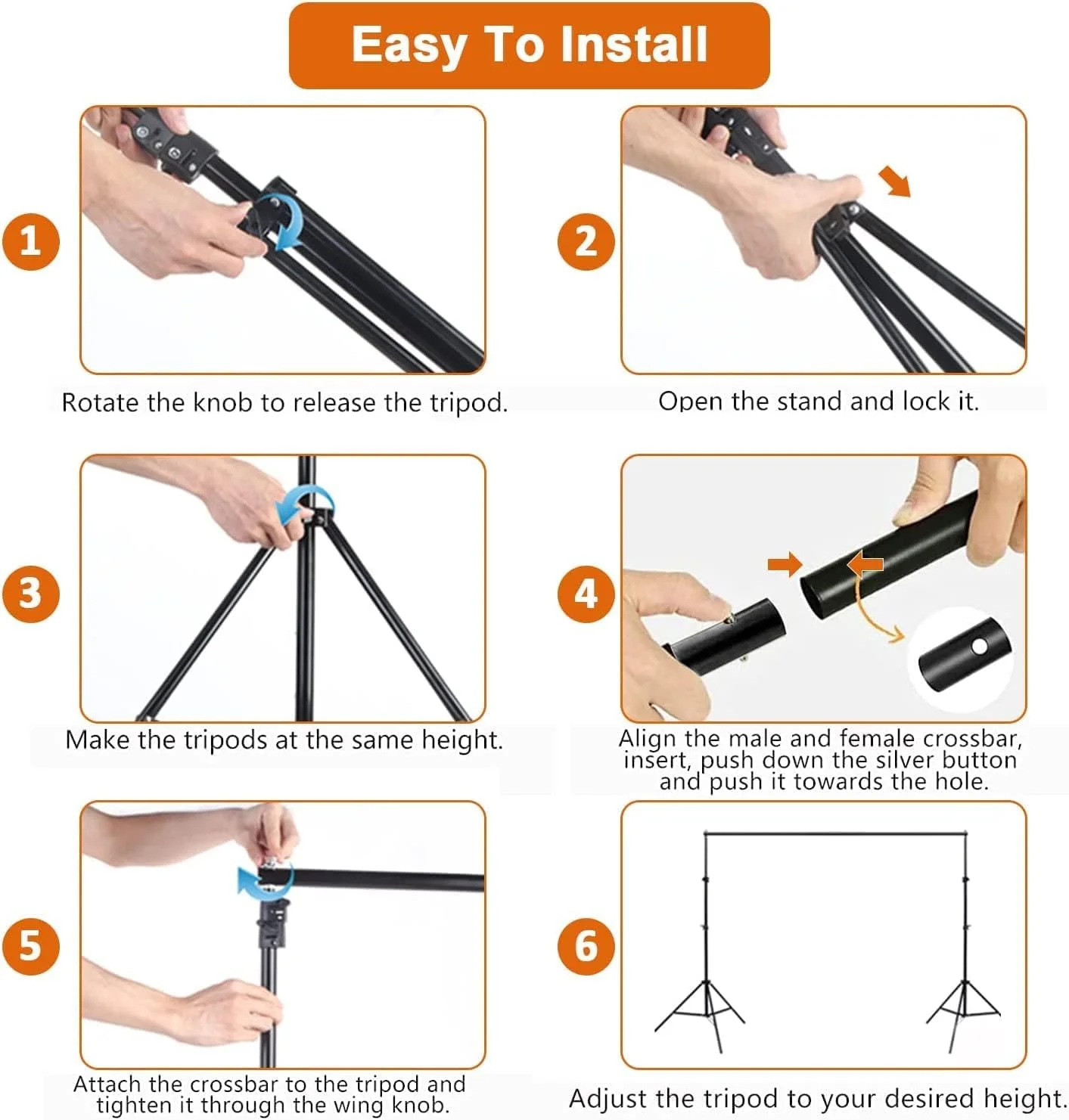 Easy To Install

1

Rotate the knob to release the tripod.

2

Open the stand and lock it.

3

Make the tripods at the same height.

4

Align the male and female crossbar, insert, push down the silver button and push it towards the hole.

5

Attach the crossbar to the tripod and tighten it through the wing knob.

6

Adjust the tripod to your desired height.