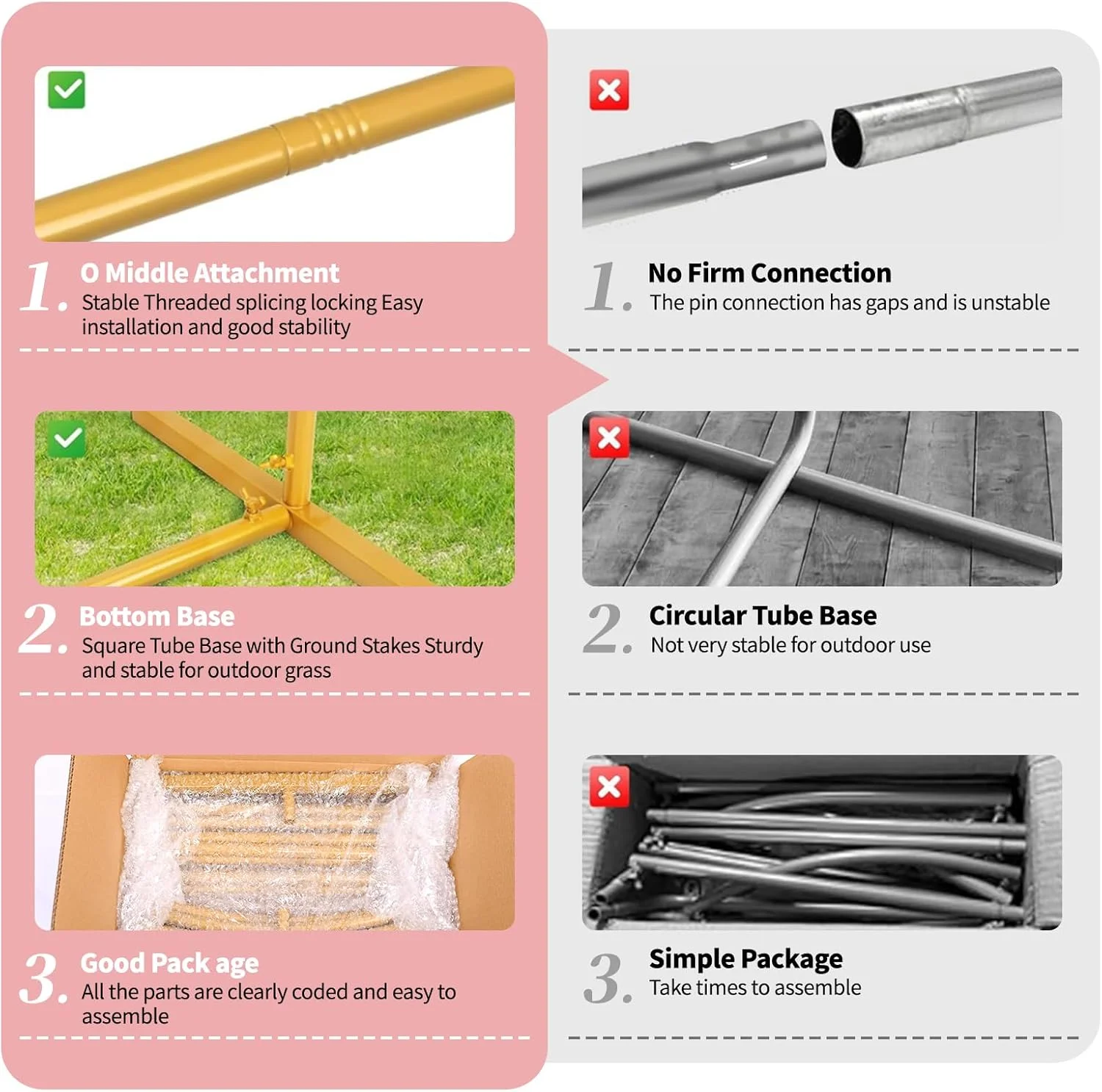 1. O Middle Attachment
Stable Threaded splicing locking Easy installation and good stability

2. Bottom Base
Square Tube Base with Ground Stakes Sturdy and stable for outdoor grass

3. Good Pack age
All the parts are clearly coded and easy to assemble

1. No Firm Connection
The pin connection has gaps and is unstable

2. Circular Tube Base
Not very stable for outdoor use

3. Simple Package
Take times to assemble