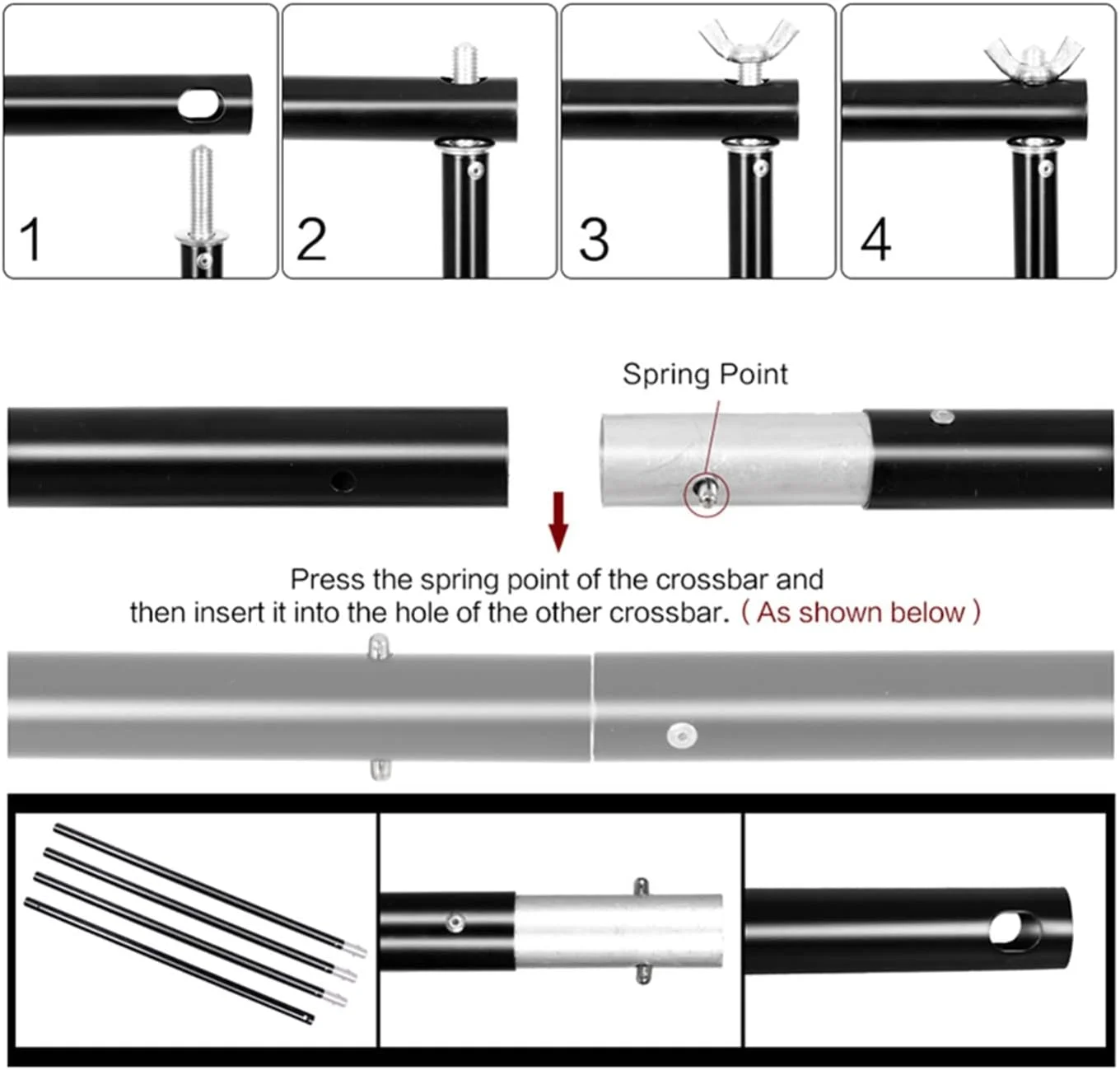 1

2

3

4

Spring Point

Press the spring point of the crossbar and then insert it into the hole of the other crossbar. ( As shown below )