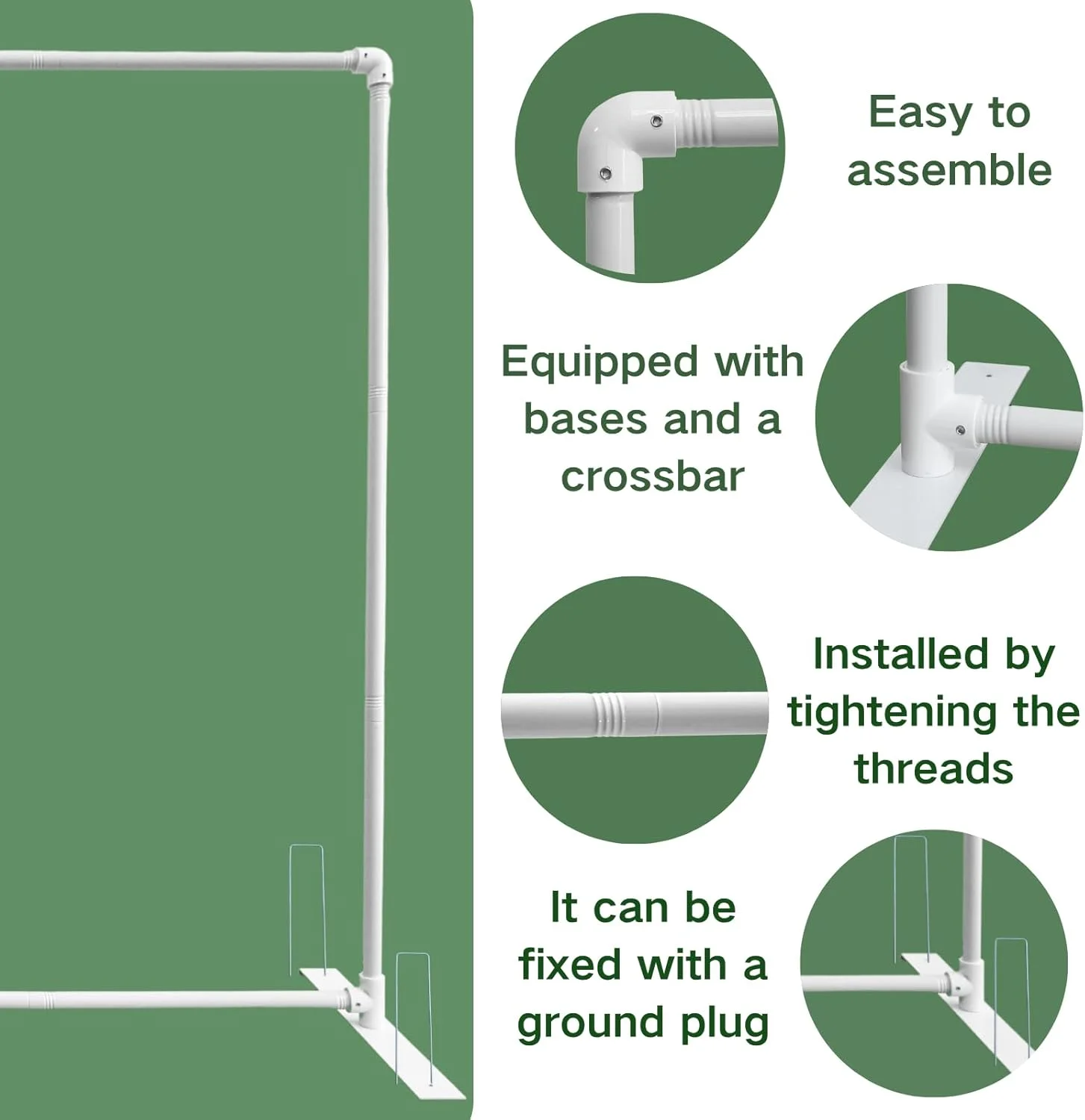 Easy to assemble

Equipped with bases and a crossbar

Installed by tightening the threads

It can be fixed with a ground plug