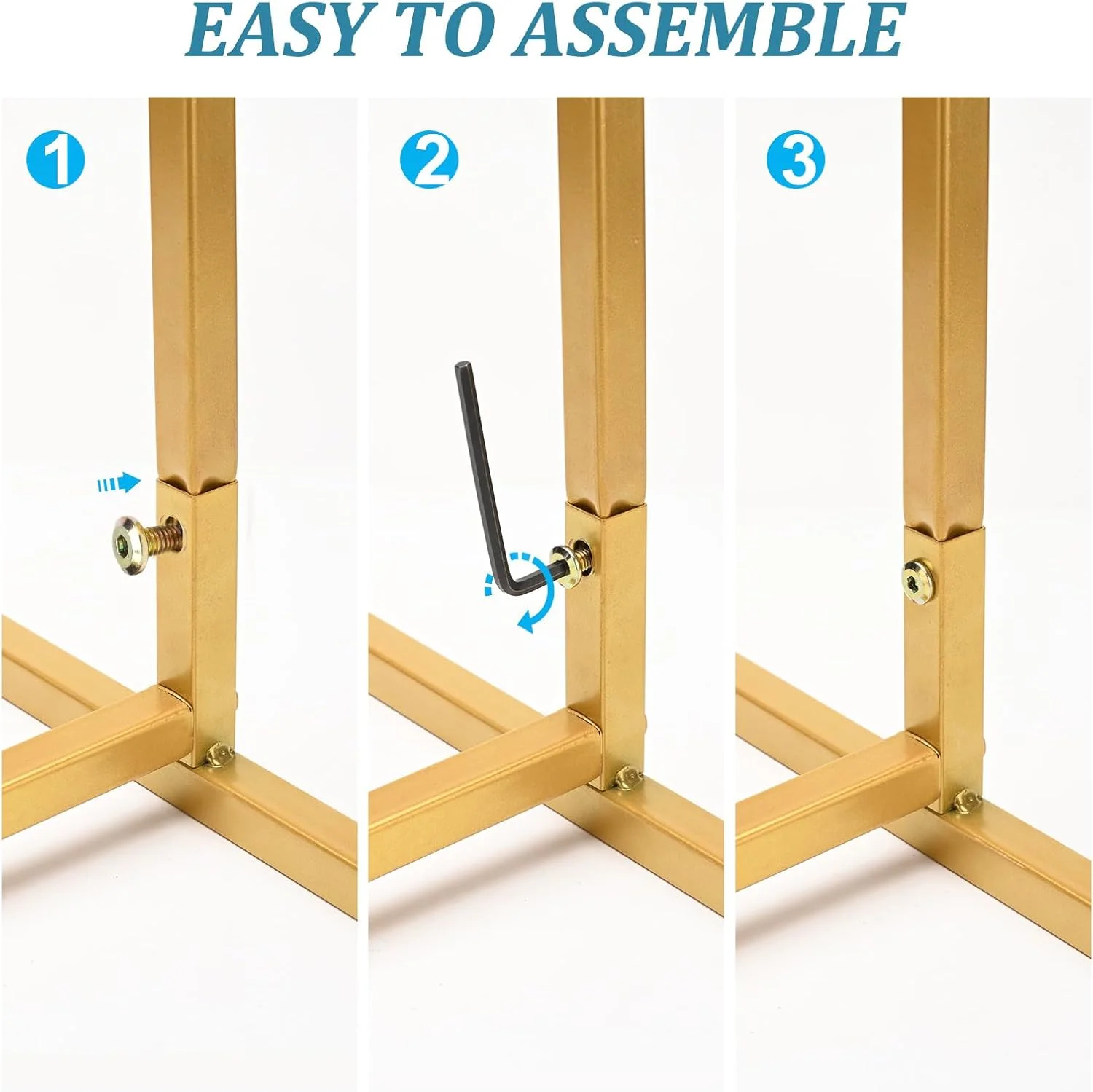 EASY TO ASSEMBLE

1

2

3