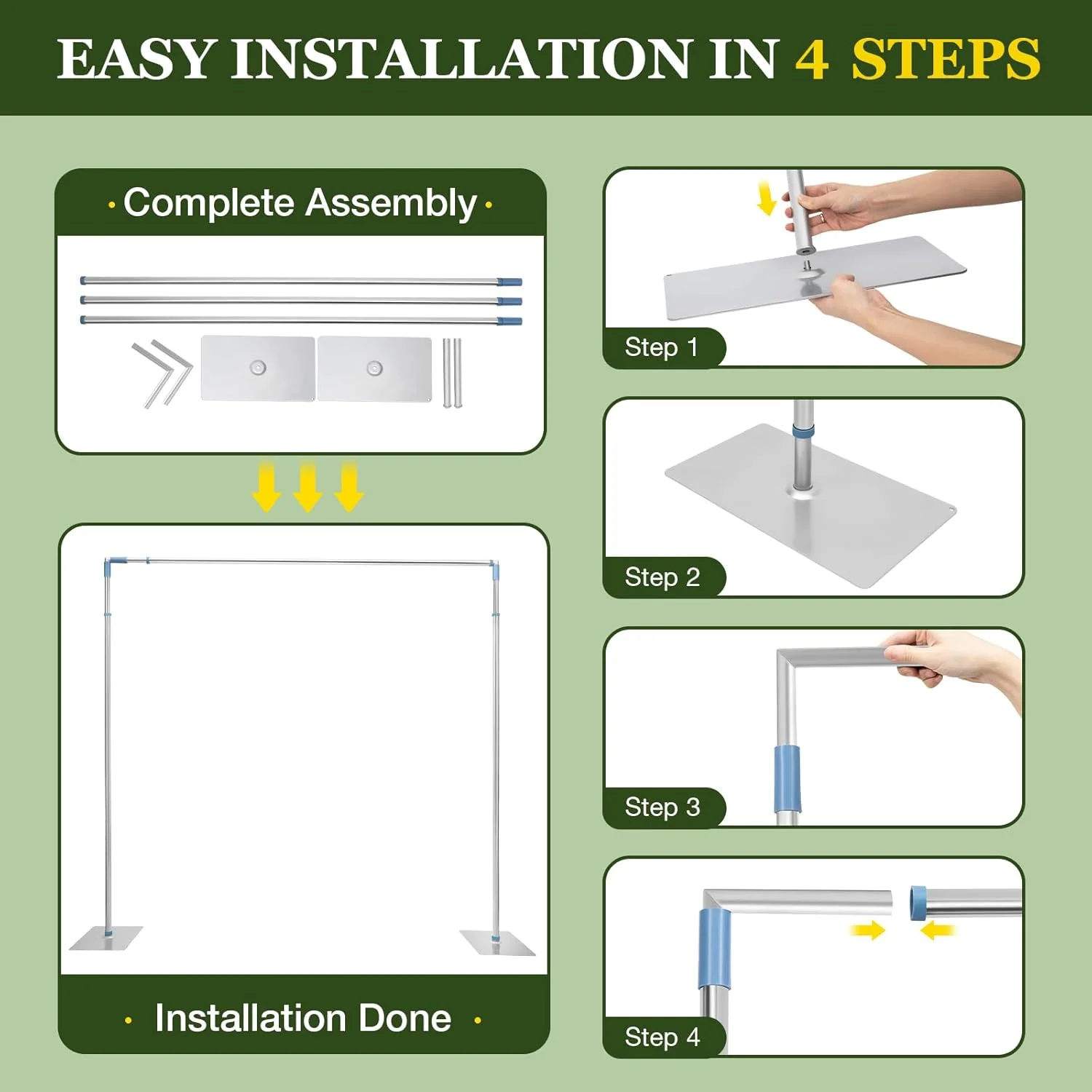 EASY INSTALLATION IN 4 STEPS

· Complete Assembly ·

· Installation Done ·

Step 1

Step 2

Step 3

Step 4