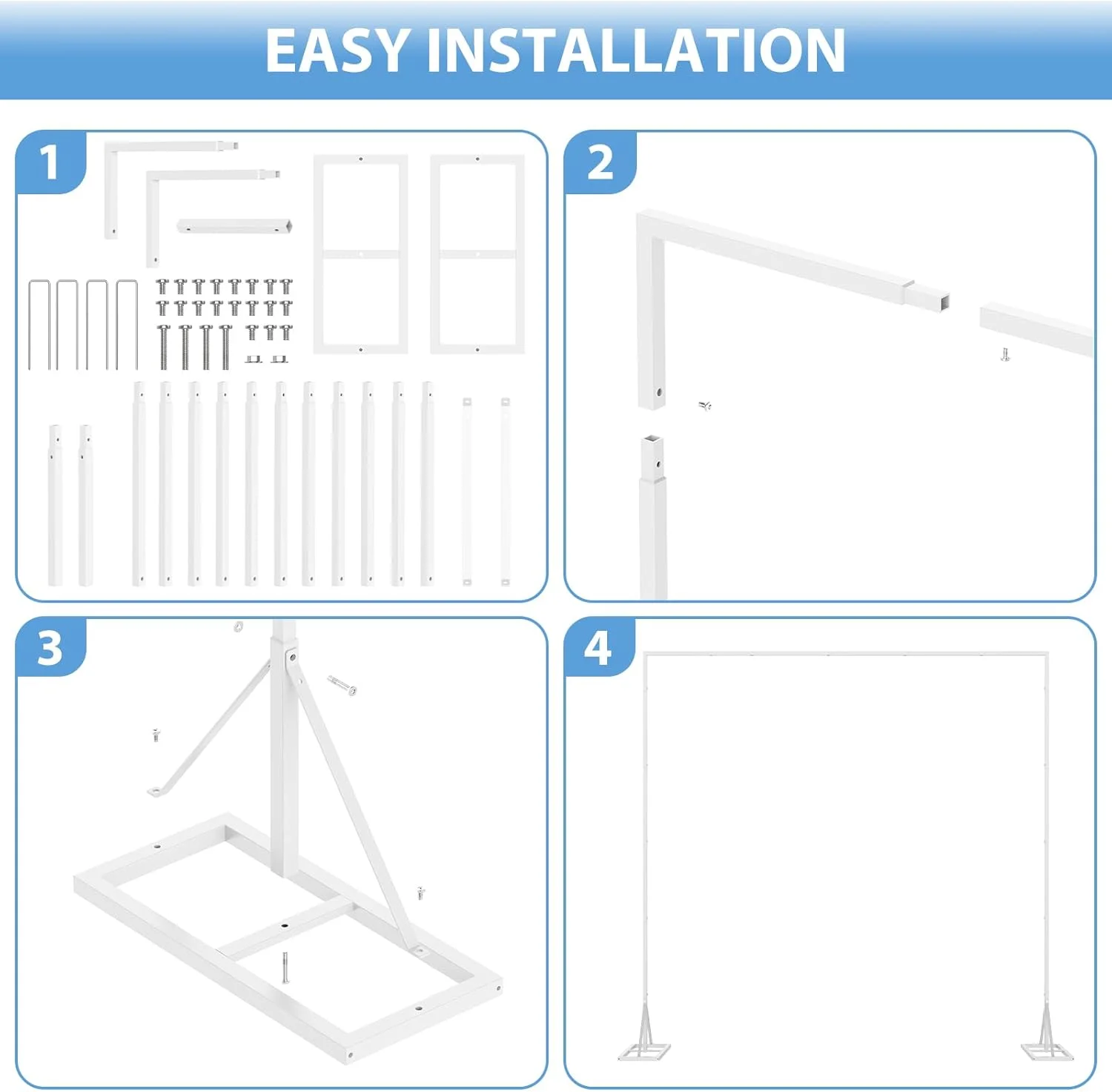 EASY INSTALLATION

1

2

3

4