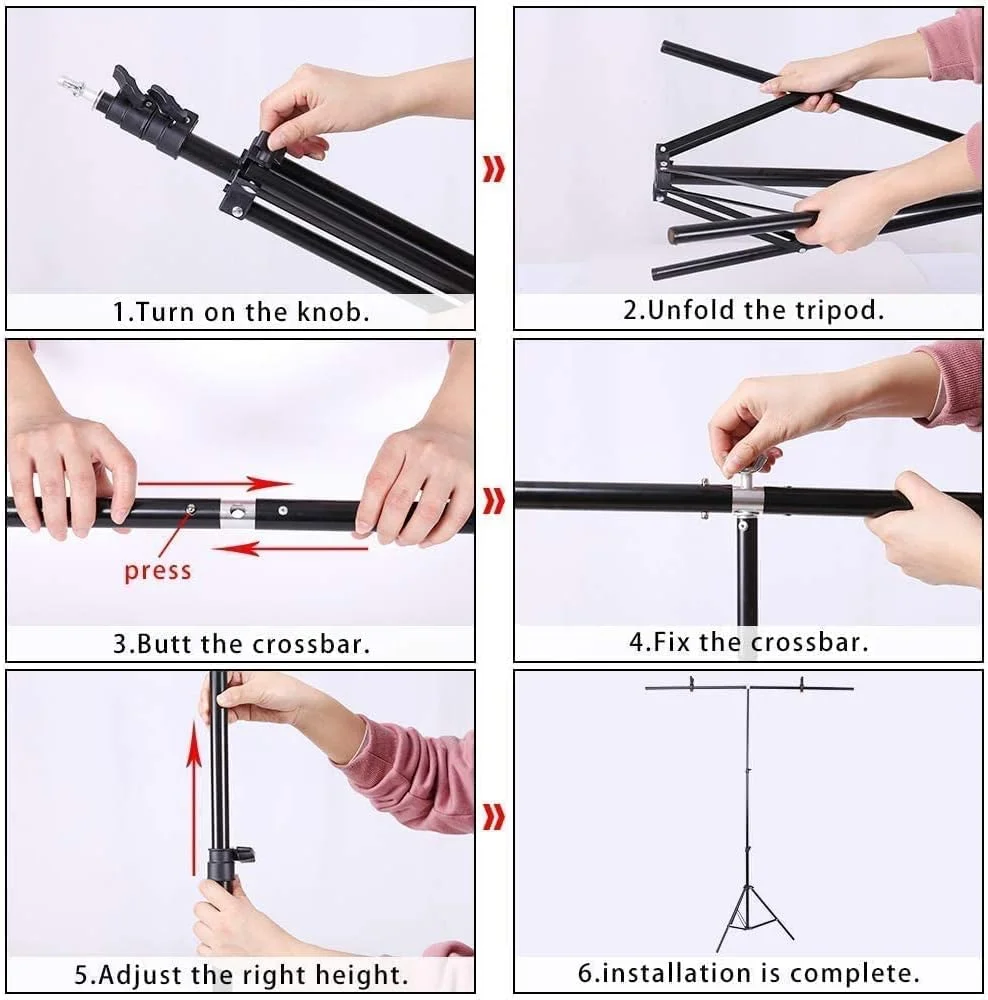 1.Turn on the knob.

2.Unfold the tripod.

press

3.Butt the crossbar.

4.Fix the crossbar.

5.Adjust the right height.

6.installation is complete.