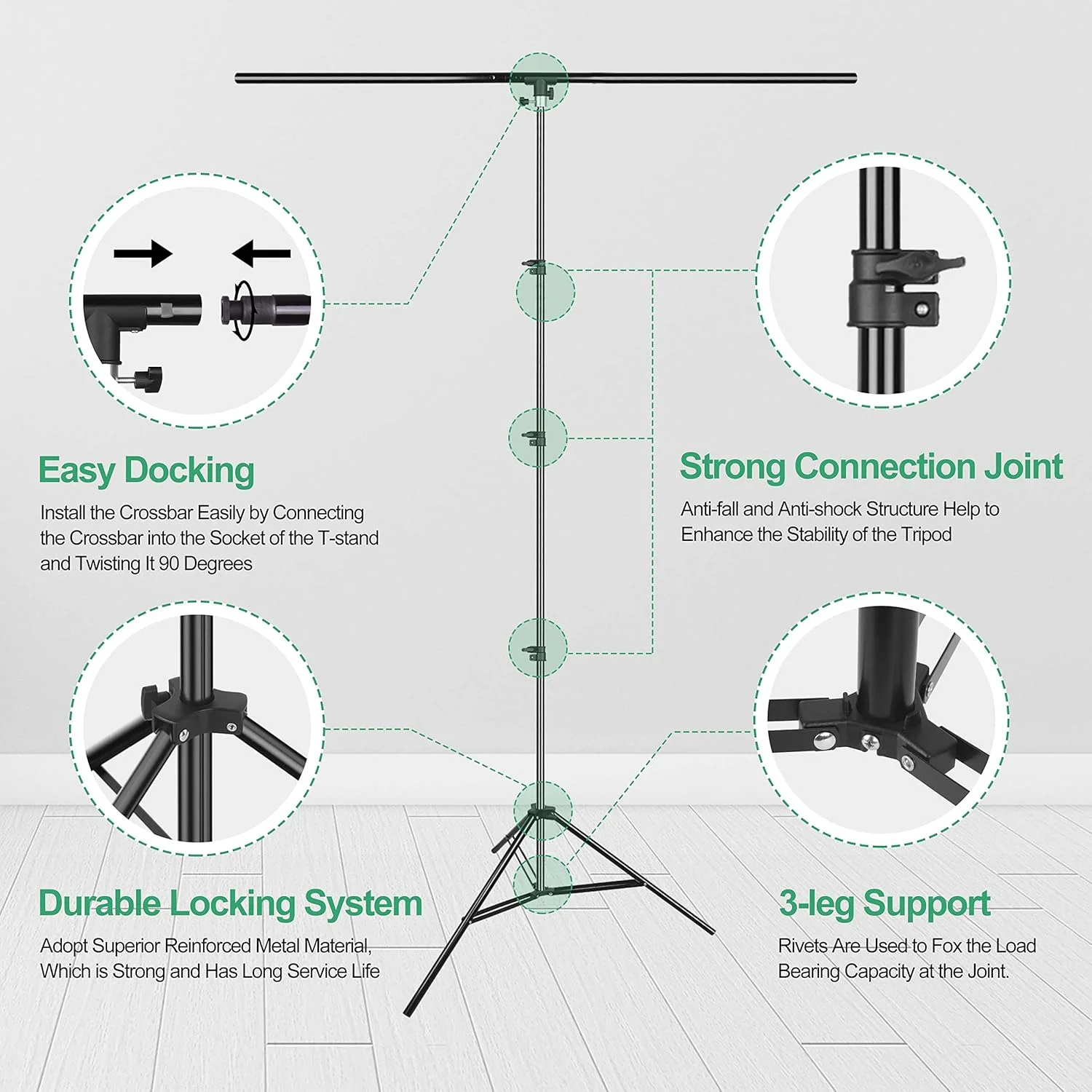 Easy Docking

Install the Crossbar Easily by Connecting the Crossbar into the Socket of the T-stand and Twisting It 90 Degrees

Strong Connection Joint

Anti-fall and Anti-shock Structure Help to Enhance the Stability of the Tripod

Durable Locking System

Adopt Superior Reinforced Metal Material, Which is Strong and Has Long Service Life

3-leg Support

Rivets Are Used to Fox the Load Bearing Capacity at the Joint.