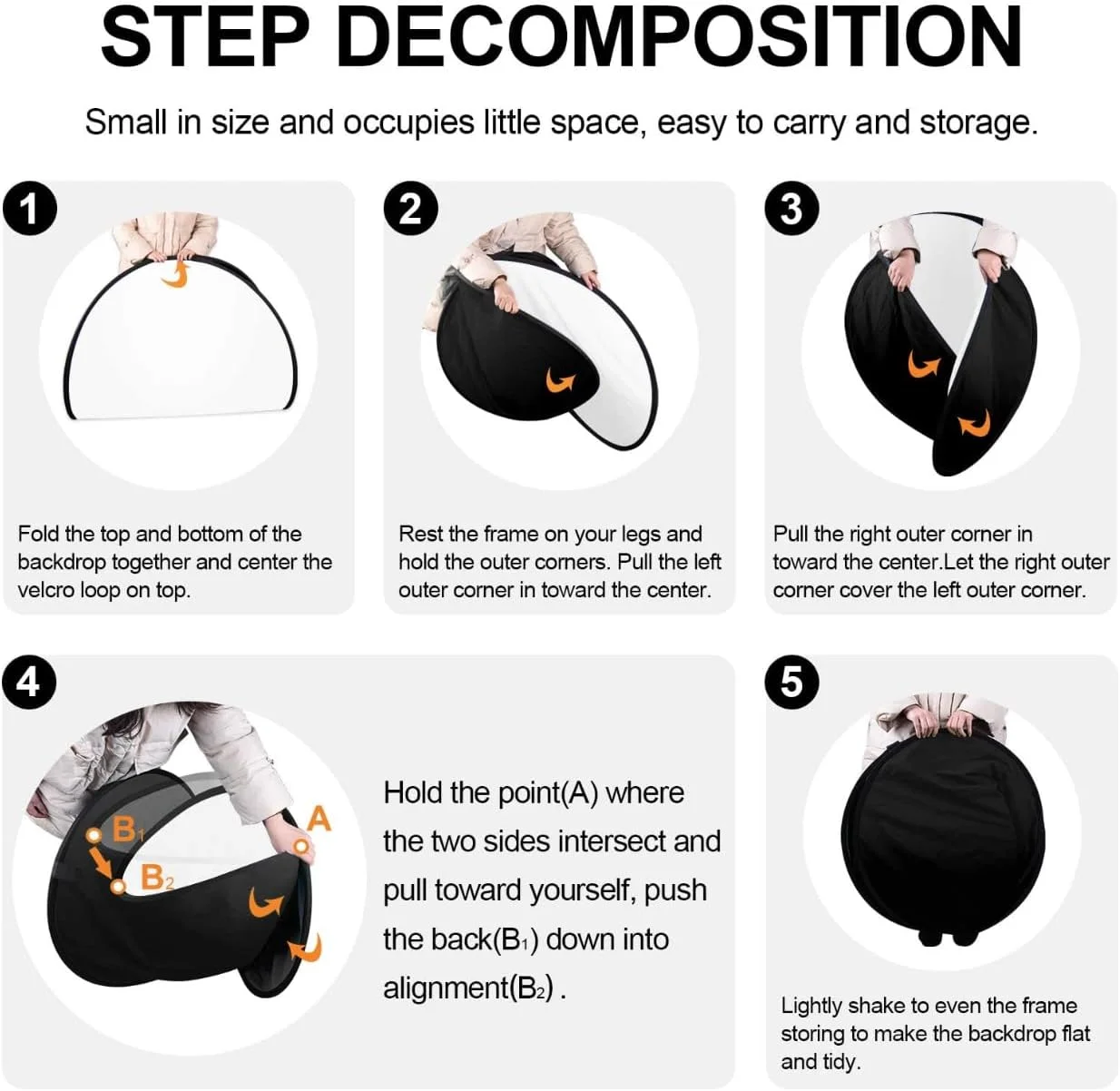 STEP DECOMPOSITION

Small in size and occupies little space, easy to carry and storage.

1

Fold the top and bottom of the backdrop together and center the velcro loop on top.

2

Rest the frame on your legs and hold the outer corners. Pull the left outer corner in toward the center.

3

Pull the right outer corner in toward the center.Let the right outer corner cover the left outer corner.

4

$B_1$

$B_2$

A

Hold the point(A) where the two sides intersect and pull toward yourself, push the back($B_1$) down into alignment($B_2$) .

5

Lightly shake to even the frame storing to make the backdrop flat and tidy.