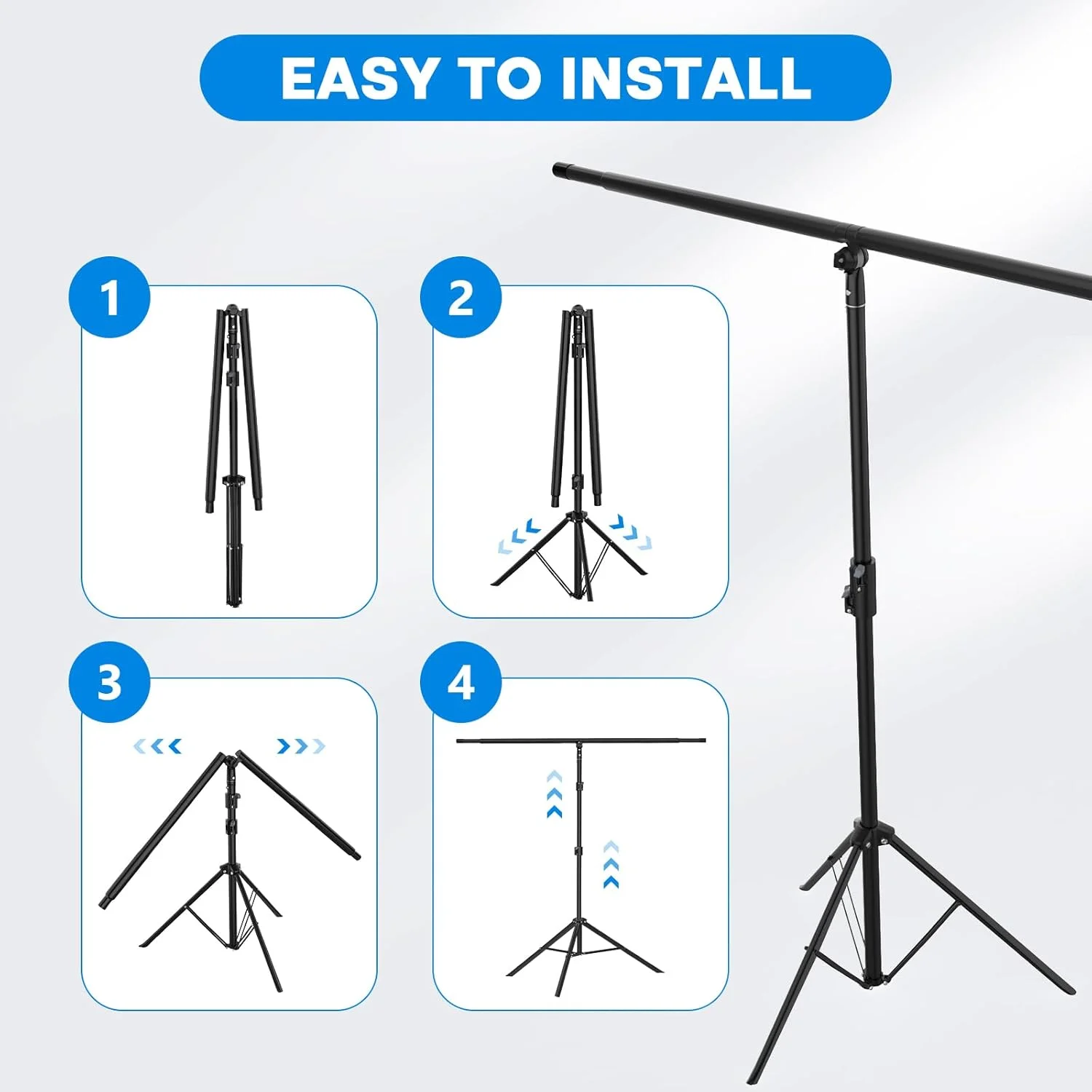 EASY TO INSTALL

1

2

3

4