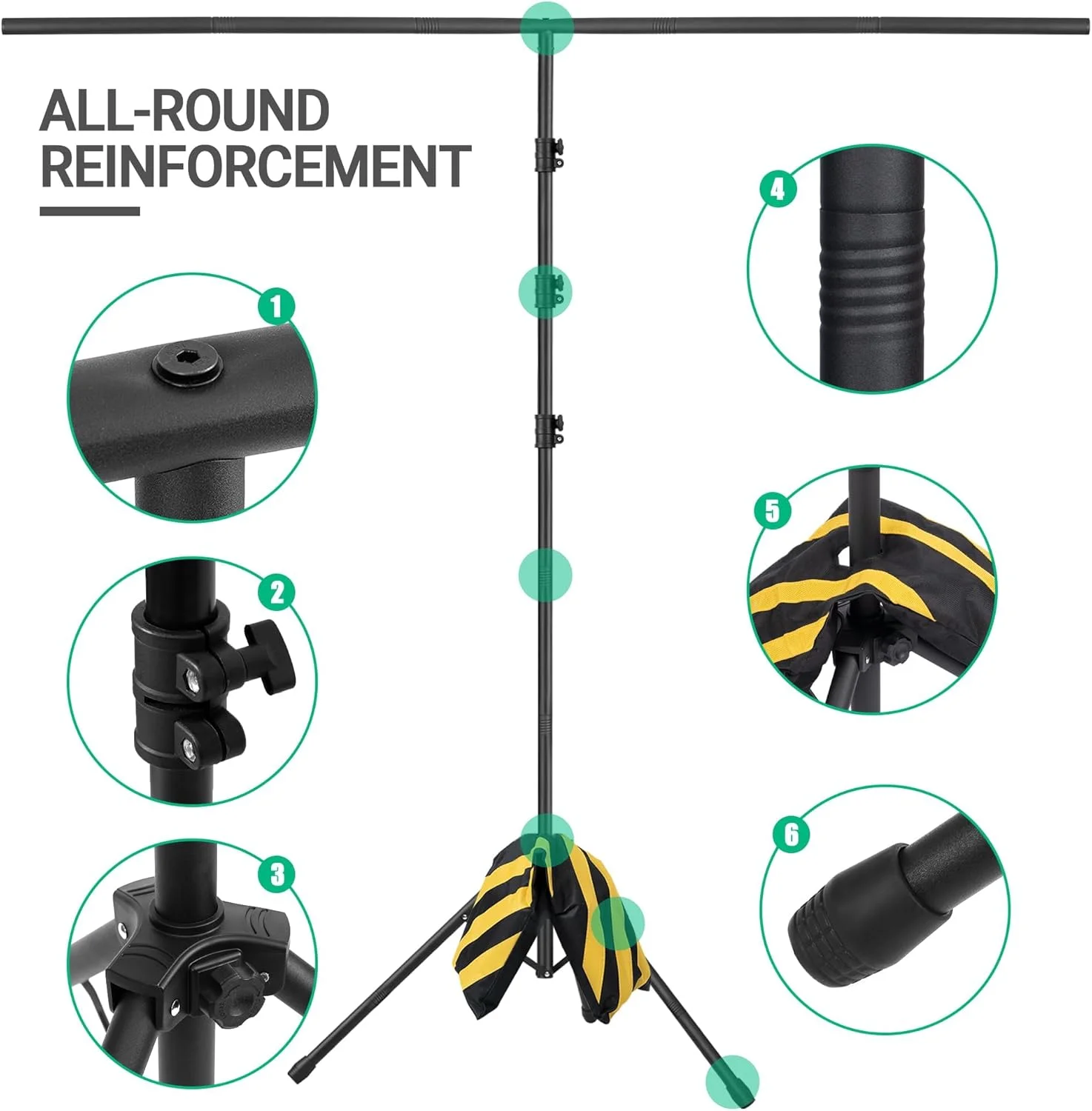 ALL-ROUND REINFORCEMENT

1

2

3

4

5

6