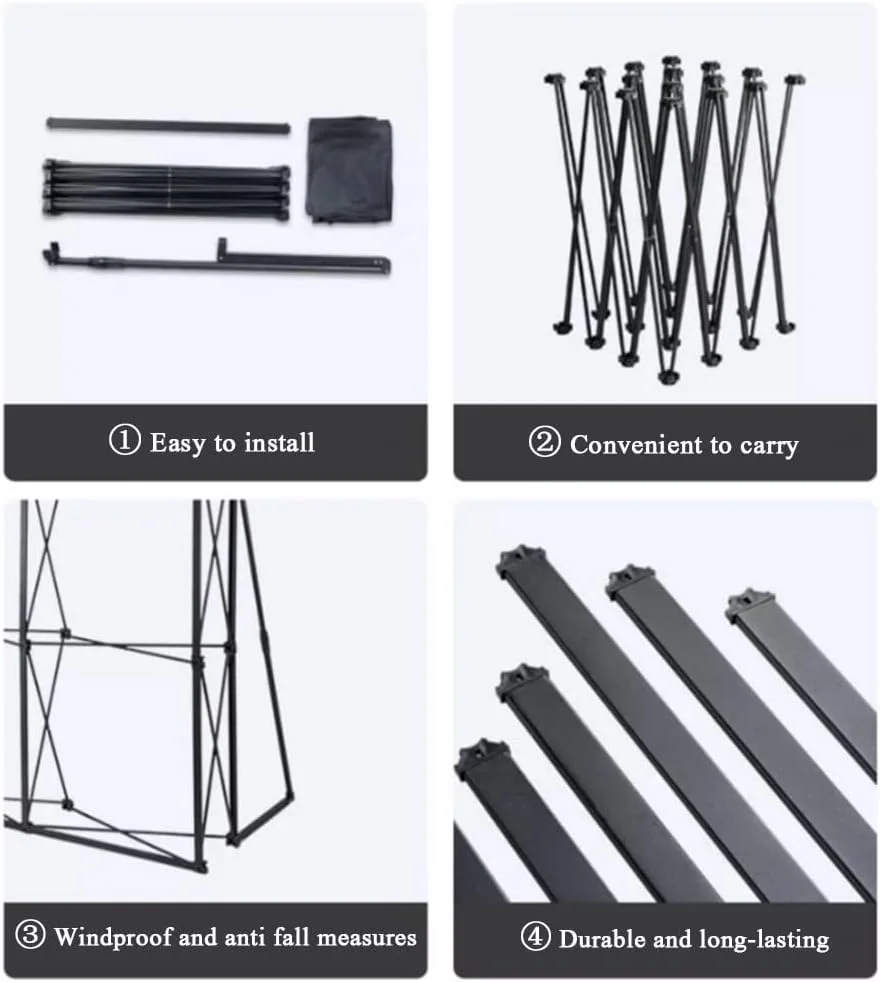 ① Easy to install

② Convenient to carry

③ Windproof and anti fall measures

④ Durable and long-lasting