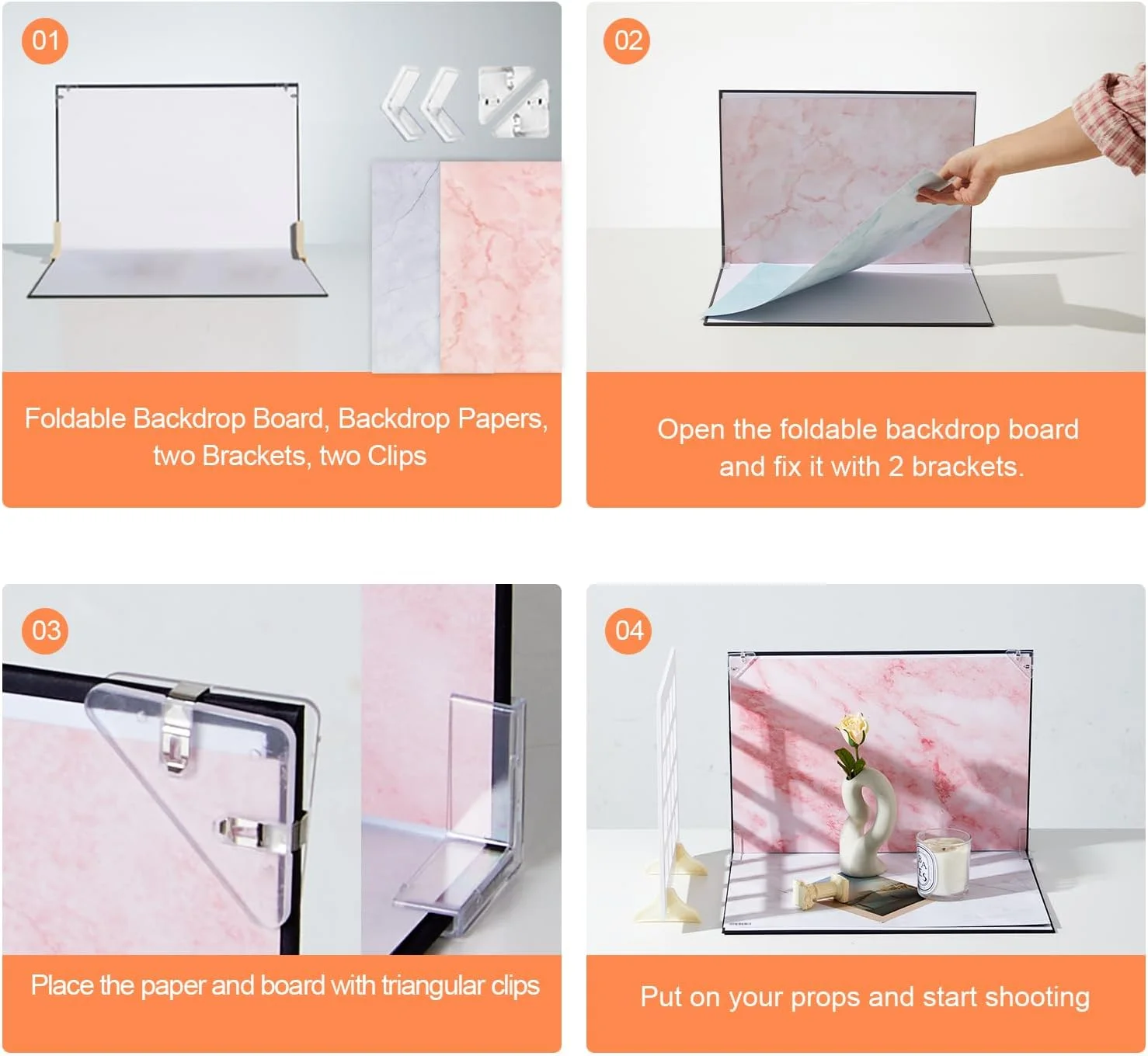 01

Foldable Backdrop Board, Backdrop Papers, two Brackets, two Clips

02

Open the foldable backdrop board and fix it with 2 brackets.

03

Place the paper and board with triangular clips

04

Put on your props and start shooting