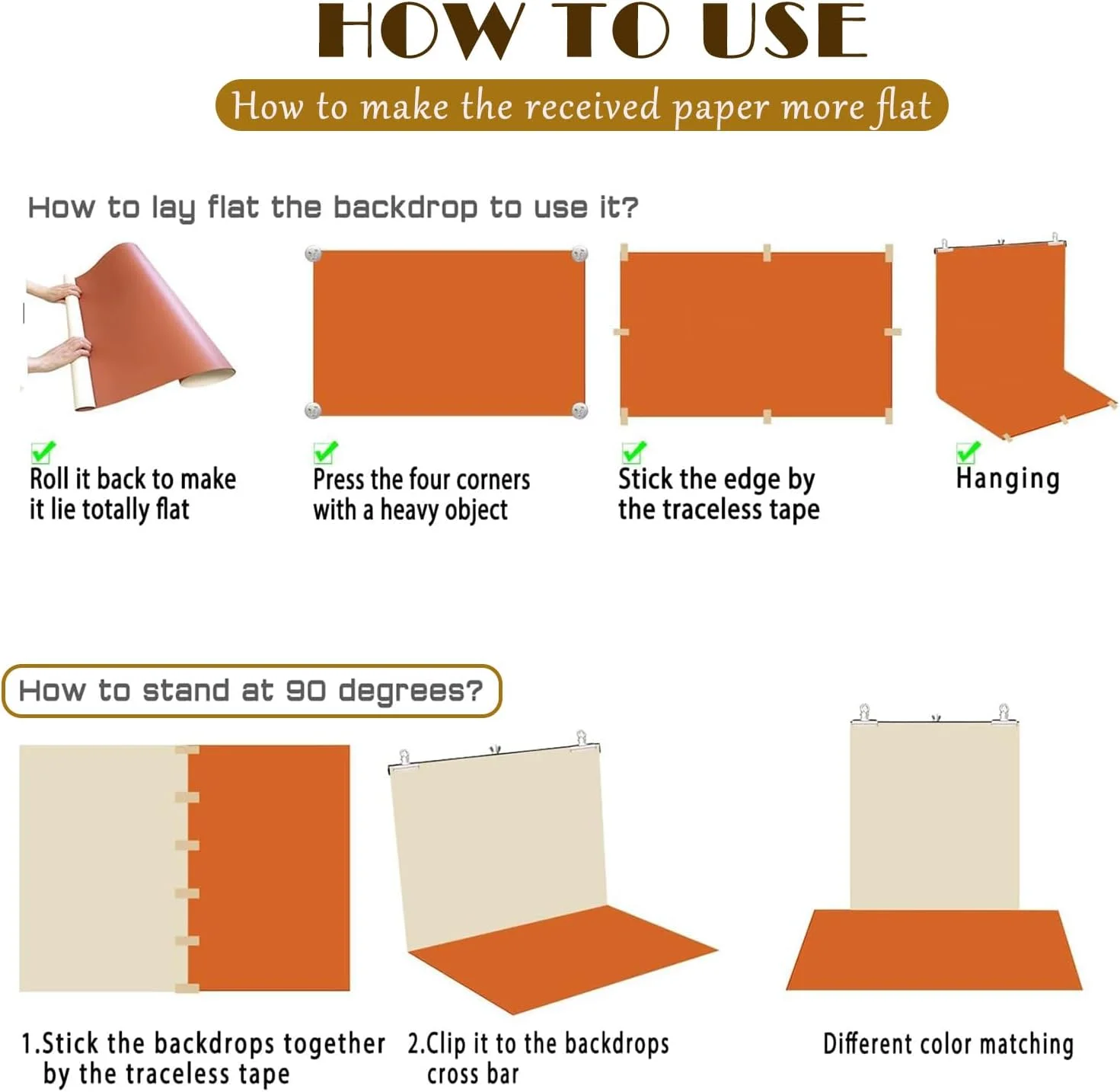 HOW TO USE

How to make the received paper more flat

How to lay flat the backdrop to use it?

Roll it back to make it lie totally flat

Press the four corners with a heavy object

Stick the edge by the traceless tape

Hanging

How to stand at 90 degrees?

1.Stick the backdrops together by the traceless tape

2.Clip it to the backdrops cross bar

Different color matching