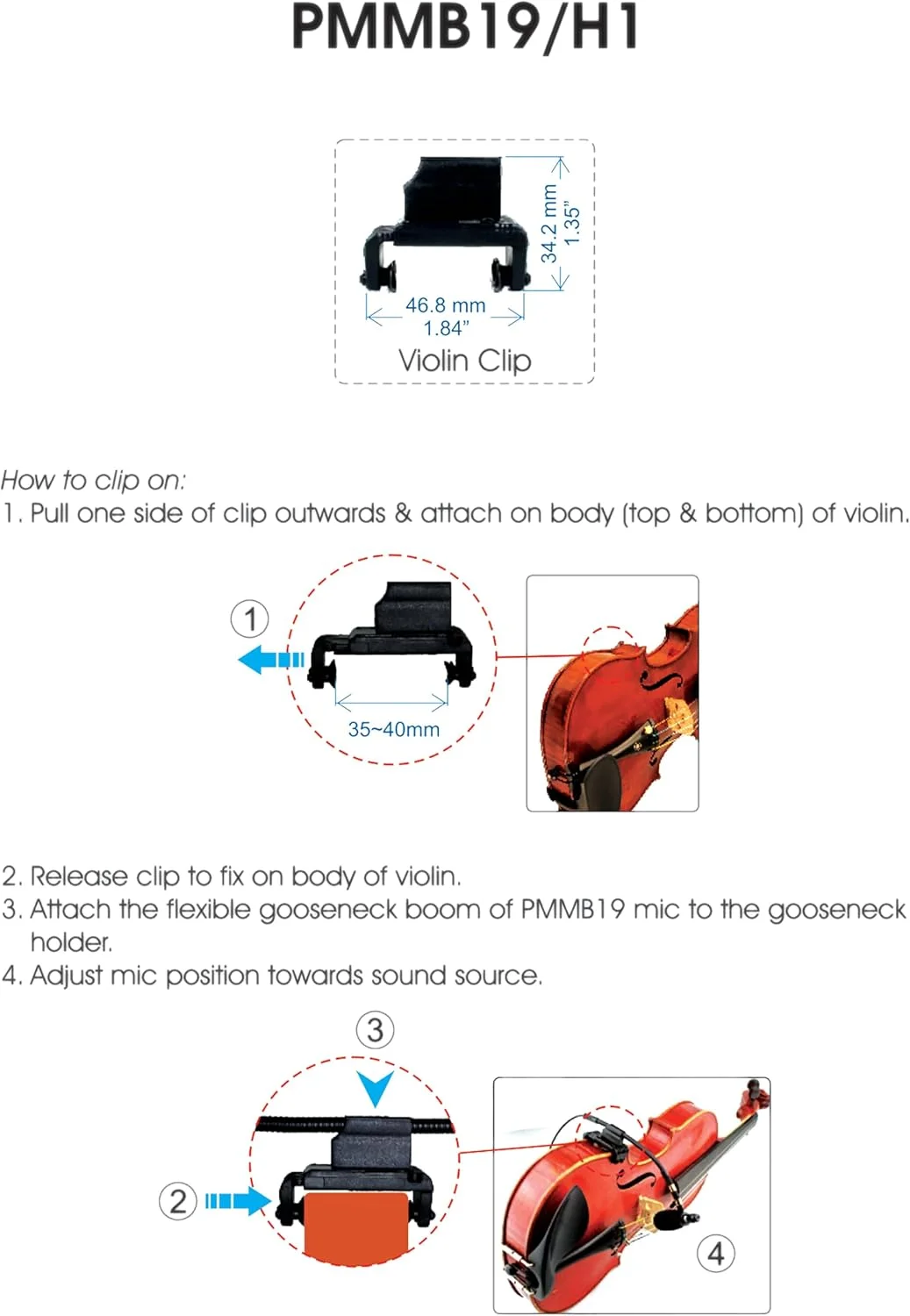 PMMB19/H1

34.2 mm
1.35"

46.8 mm
1.84"

Violin Clip

How to clip on:
1. Pull one side of clip outwards & attach on body (top & bottom) of violin.

1

35~40mm

2. Release clip to fix on body of violin.
3. Attach the flexible gooseneck boom of PMMB19 mic to the gooseneck holder.
4. Adjust mic position towards sound source.

3

2

4