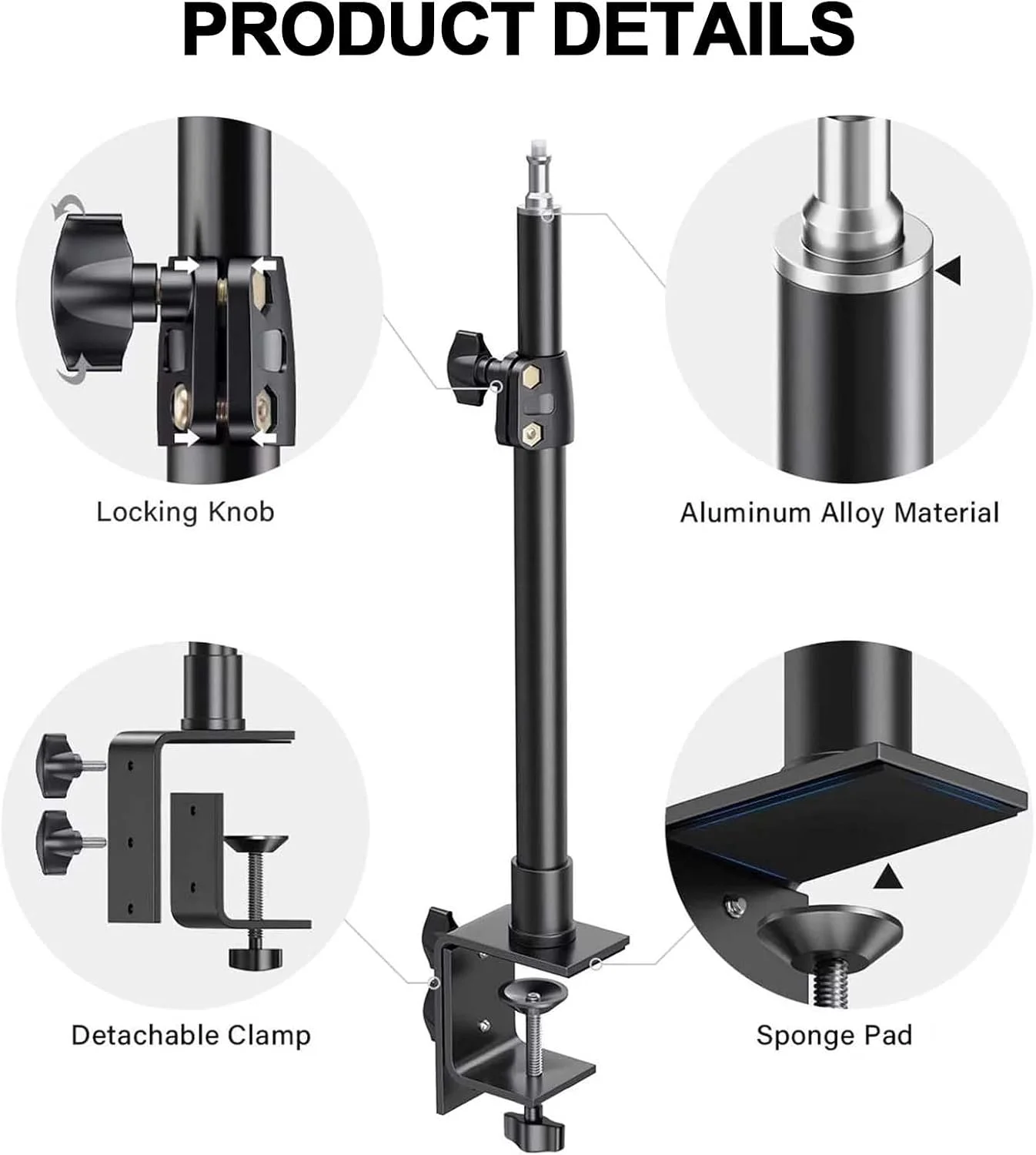 PRODUCT DETAILS

Locking Knob

Aluminum Alloy Material

Detachable Clamp

Sponge Pad