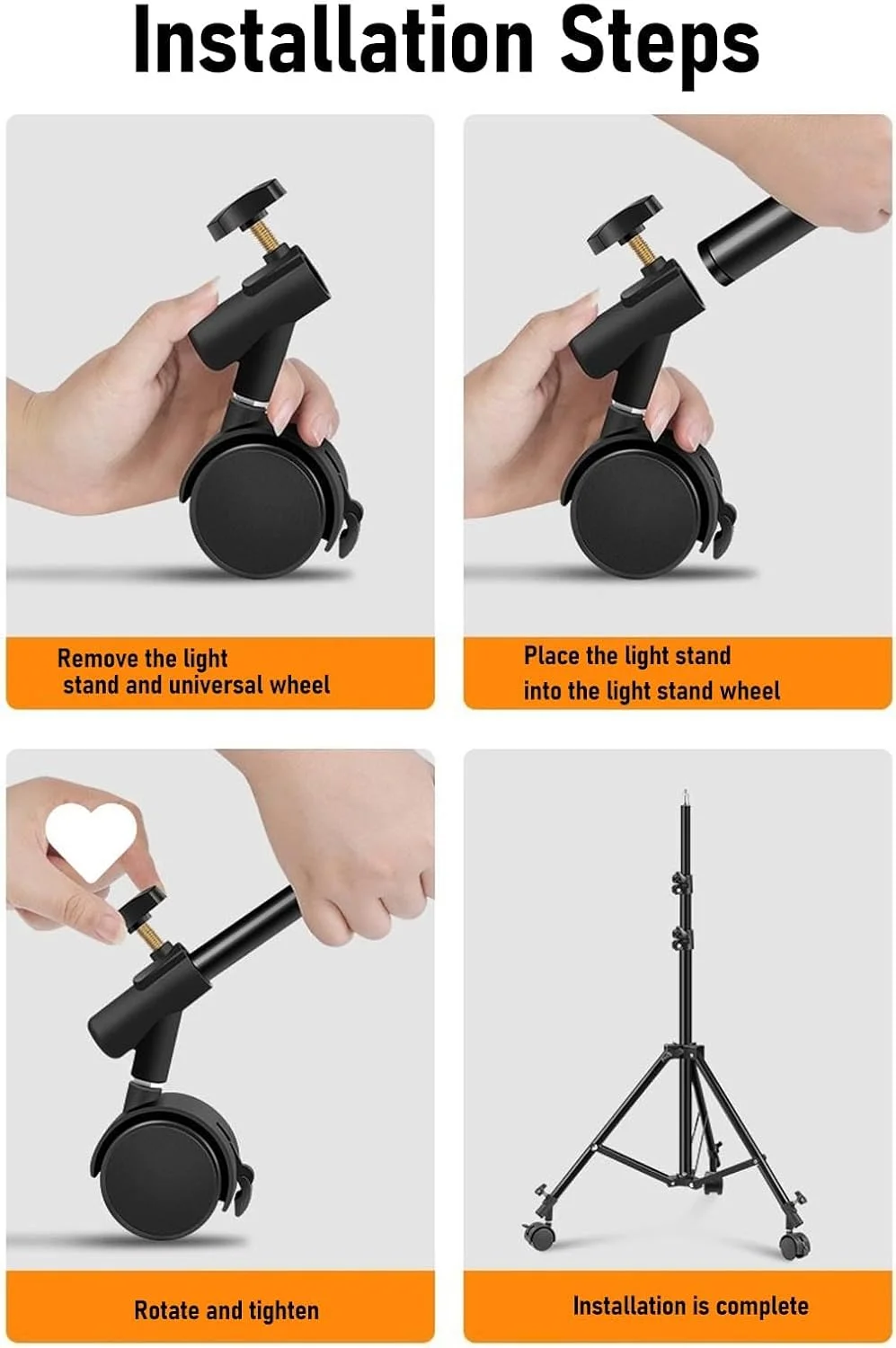 Installation Steps

Remove the light stand and universal wheel

Place the light stand into the light stand wheel

Rotate and tighten

Installation is complete