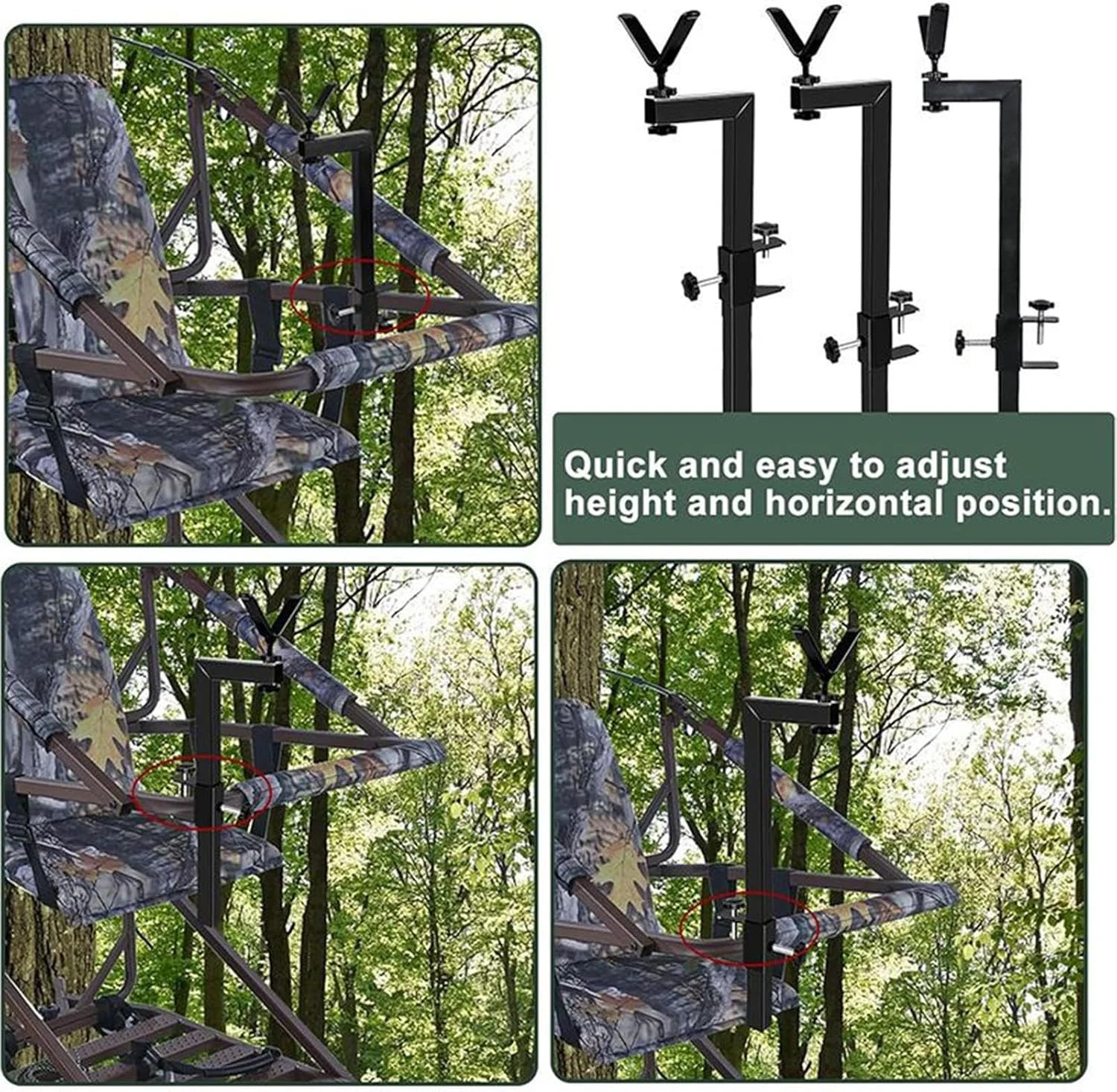 Quick and easy to adjust height and horizontal position.