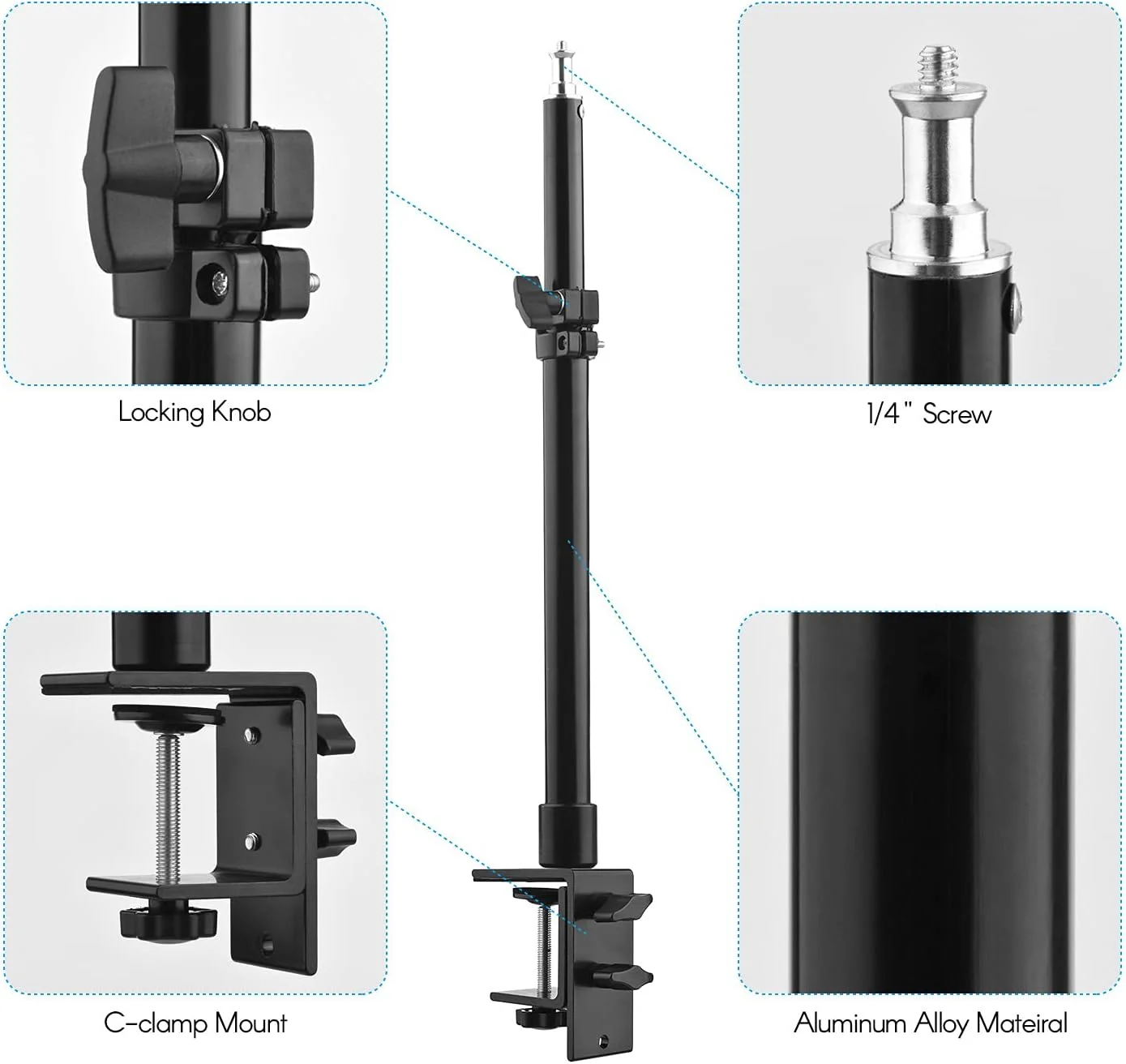 Locking Knob

1/4" Screw

C-clamp Mount

Aluminum Alloy Mateiral