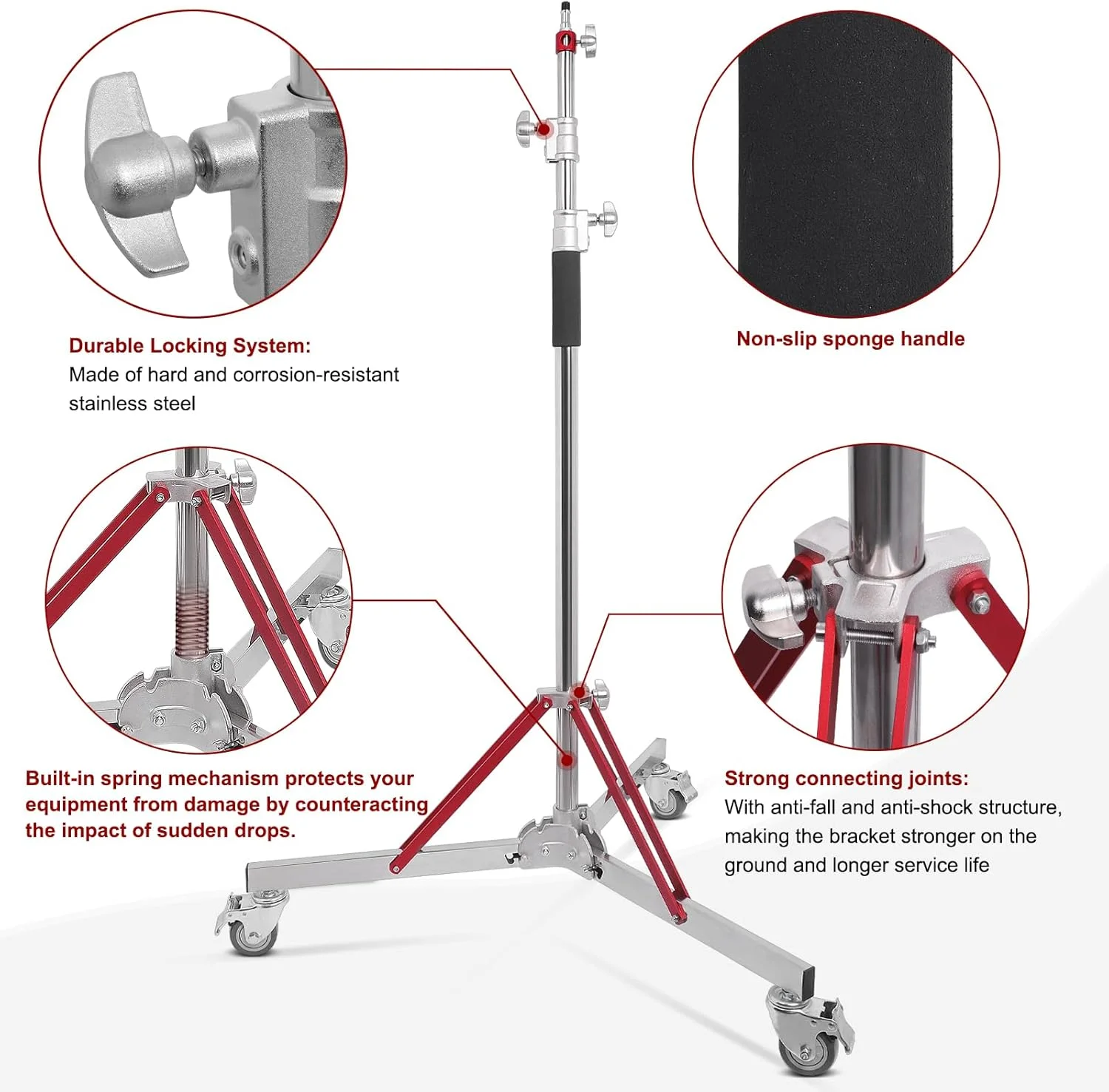 Durable Locking System:
Made of hard and corrosion-resistant stainless steel

Non-slip sponge handle

Built-in spring mechanism protects your equipment from damage by counteracting the impact of sudden drops.

Strong connecting joints:
With anti-fall and anti-shock structure, making the bracket stronger on the ground and longer service life