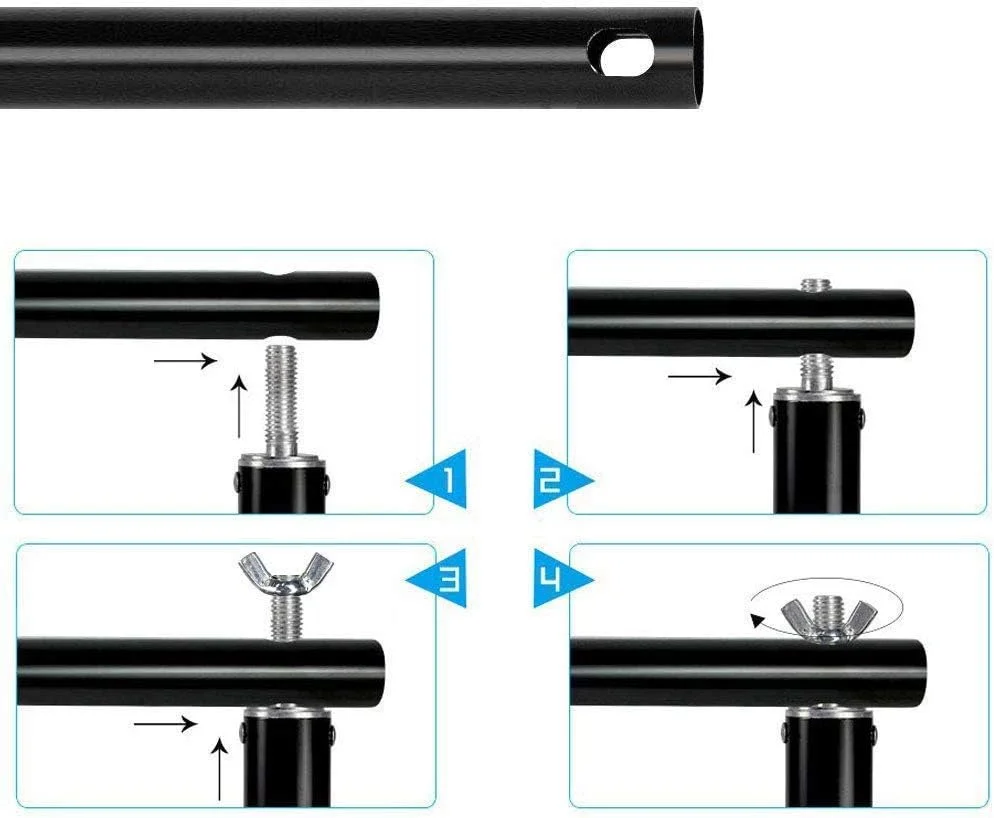 1

2

3

4