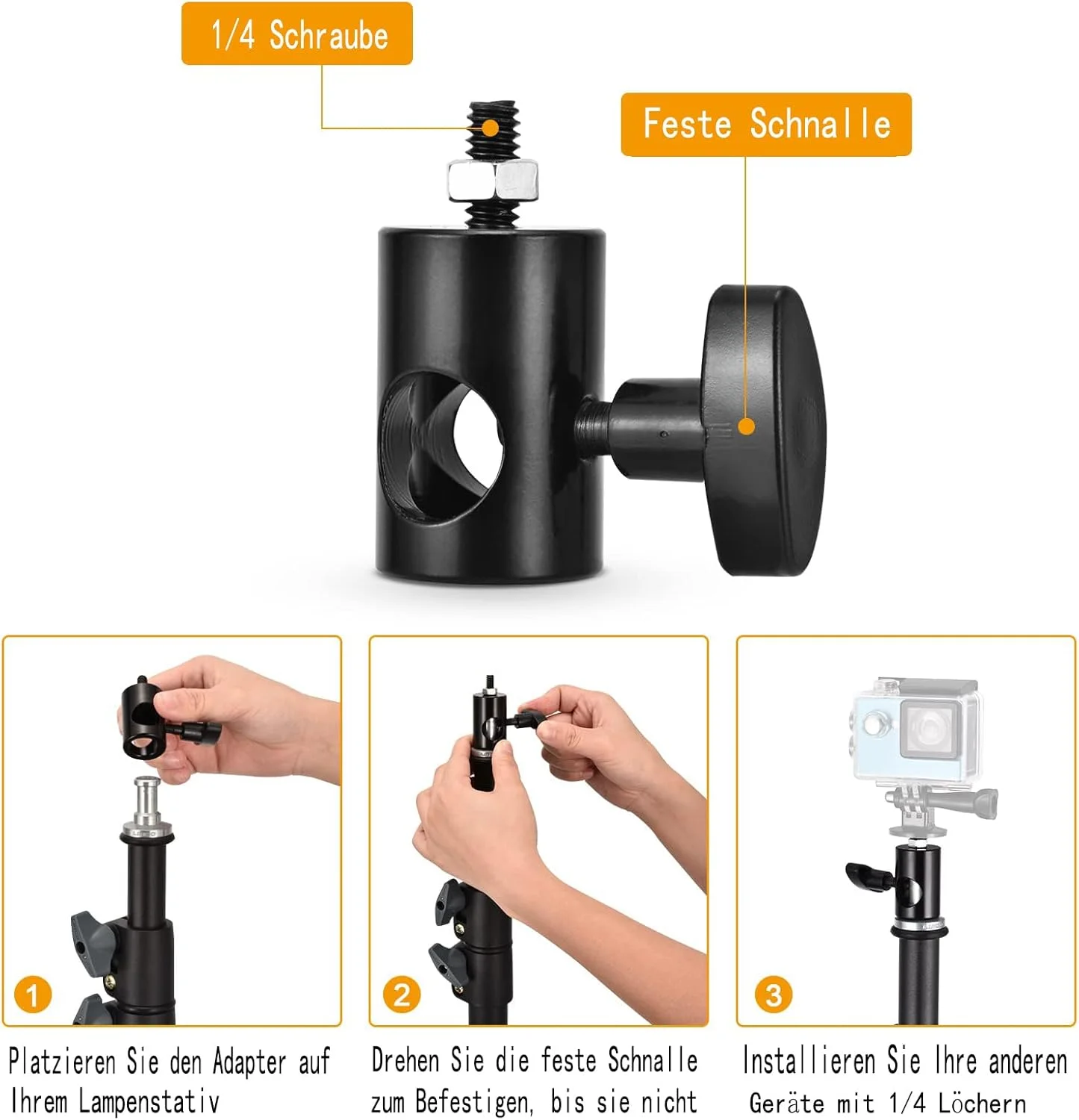 1/4 Schraube

Feste Schnalle

1

Platzieren Sie den Adapter auf Ihrem Lampenstativ

2

Drehen Sie die feste Schnalle zum Befestigen, bis sie nicht

3

Installieren Sie Ihre anderen Geräte mit 1/4 Löchern