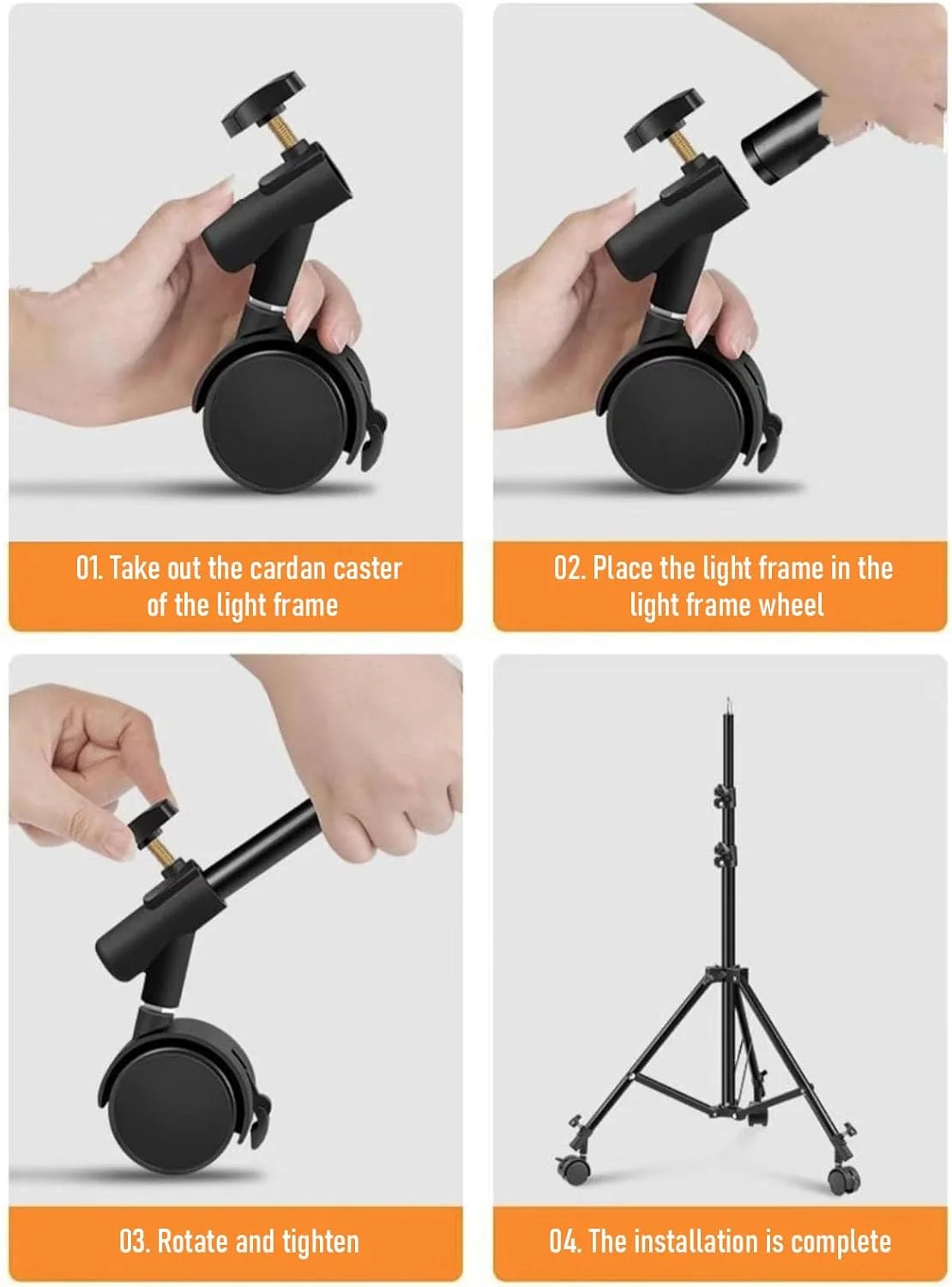 01. Take out the cardan caster of the light frame

02. Place the light frame in the light frame wheel

03. Rotate and tighten

04. The installation is complete