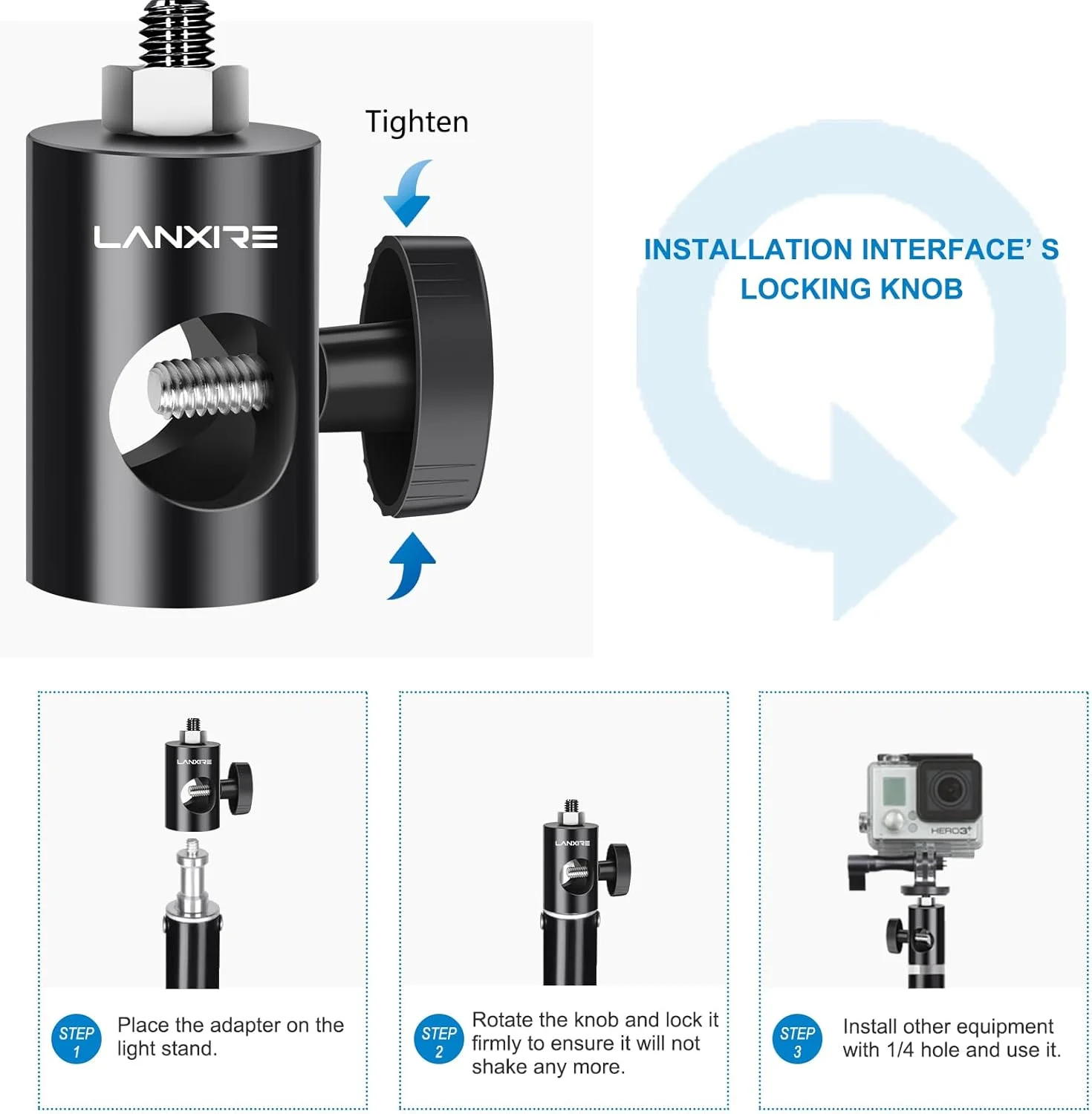 Tighten

LANXIRE

INSTALLATION INTERFACE' S LOCKING KNOB

LANXIRE

STEP 1
Place the adapter on the light stand.

LANXIRE

STEP 2
Rotate the knob and lock it firmly to ensure it will not shake any more.

HERO3+

STEP 3
Install other equipment with 1/4 hole and use it.