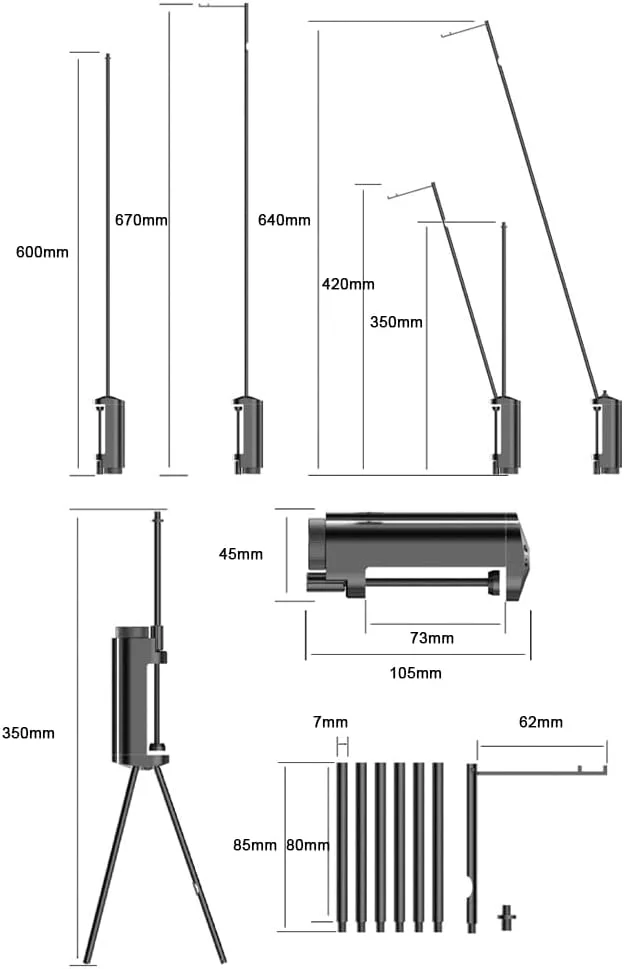 600mm

670mm

640mm

420mm

350mm

45mm

73mm

105mm

350mm

7mm

62mm

85mm

80mm