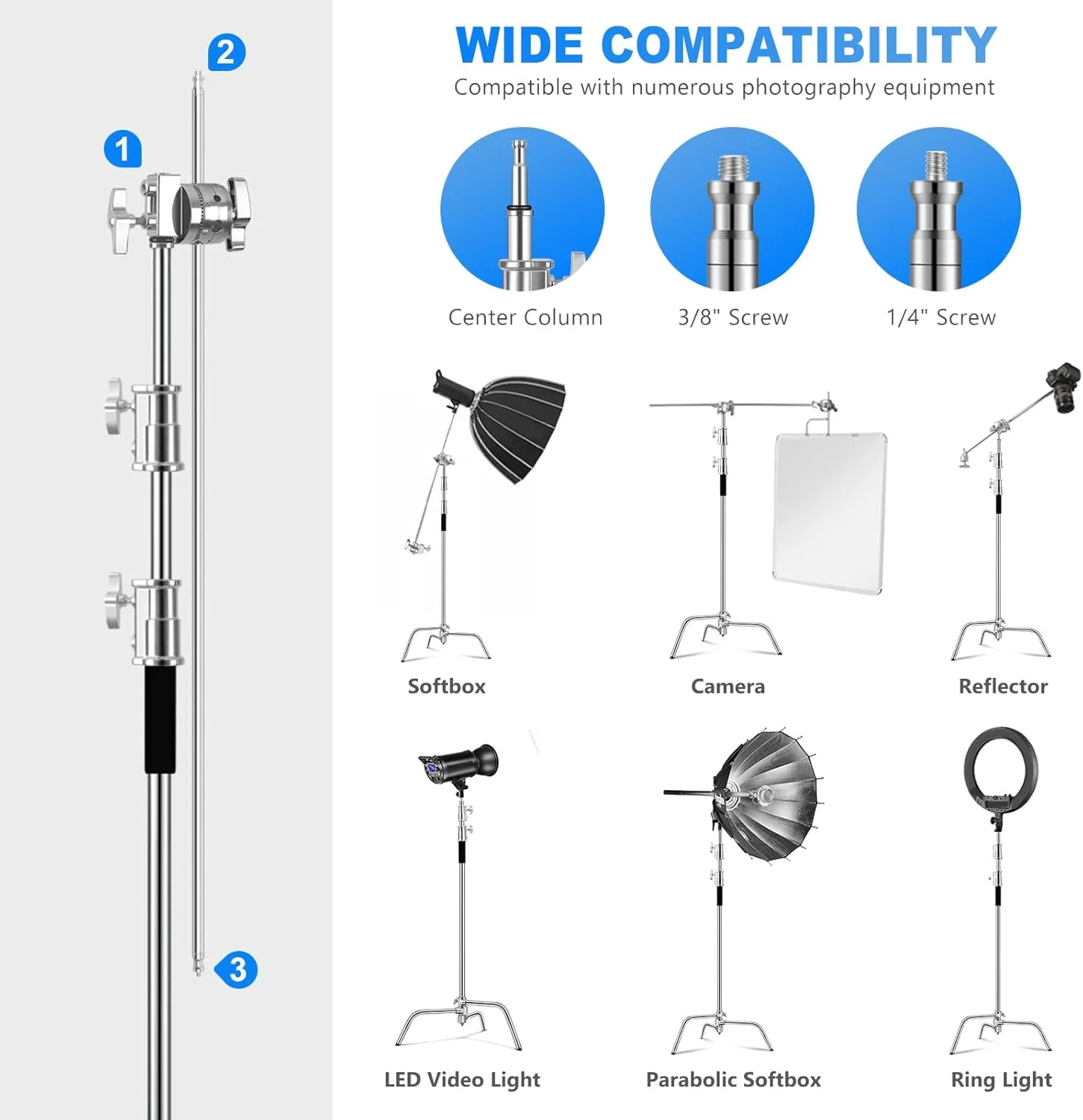 2

1

3

WIDE COMPATIBILITY

Compatible with numerous photography equipment

Center Column

3/8" Screw

1/4" Screw

Softbox

Camera

Reflector

LED Video Light

Parabolic Softbox

Ring Light