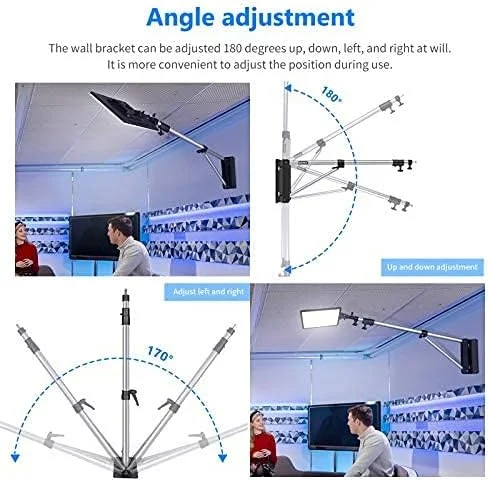 Angle adjustment

The wall bracket can be adjusted 180 degrees up, down, left, and right at will. It is more convenient to adjust the position during use.

180°

Up and down adjustment

Adjust left and right

170°