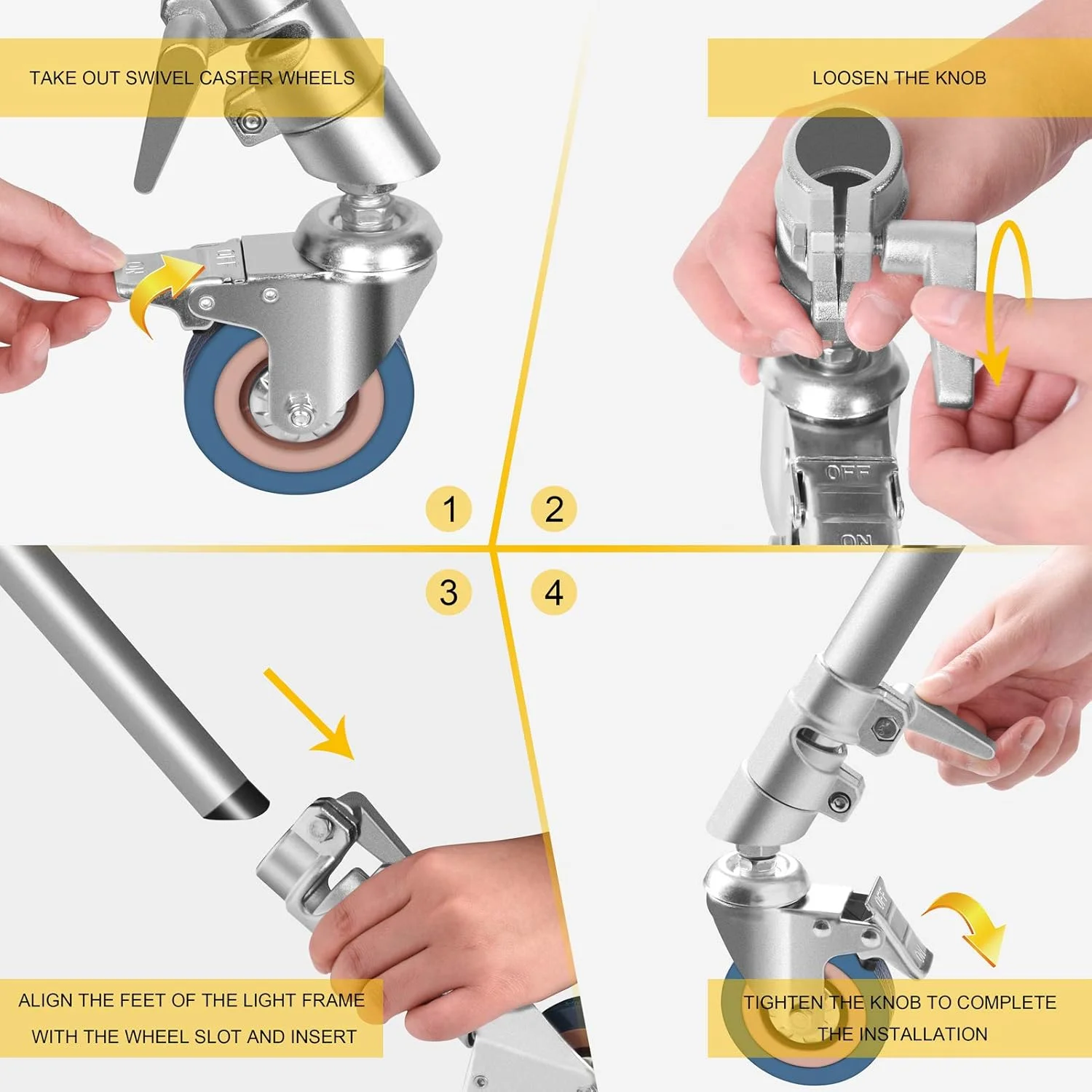 TAKE OUT SWIVEL CASTER WHEELS

LOOSEN THE KNOB

OFF

ON

1

2

3

4

ALIGN THE FEET OF THE LIGHT FRAME WITH THE WHEEL SLOT AND INSERT

TIGHTEN THE KNOB TO COMPLETE THE INSTALLATION