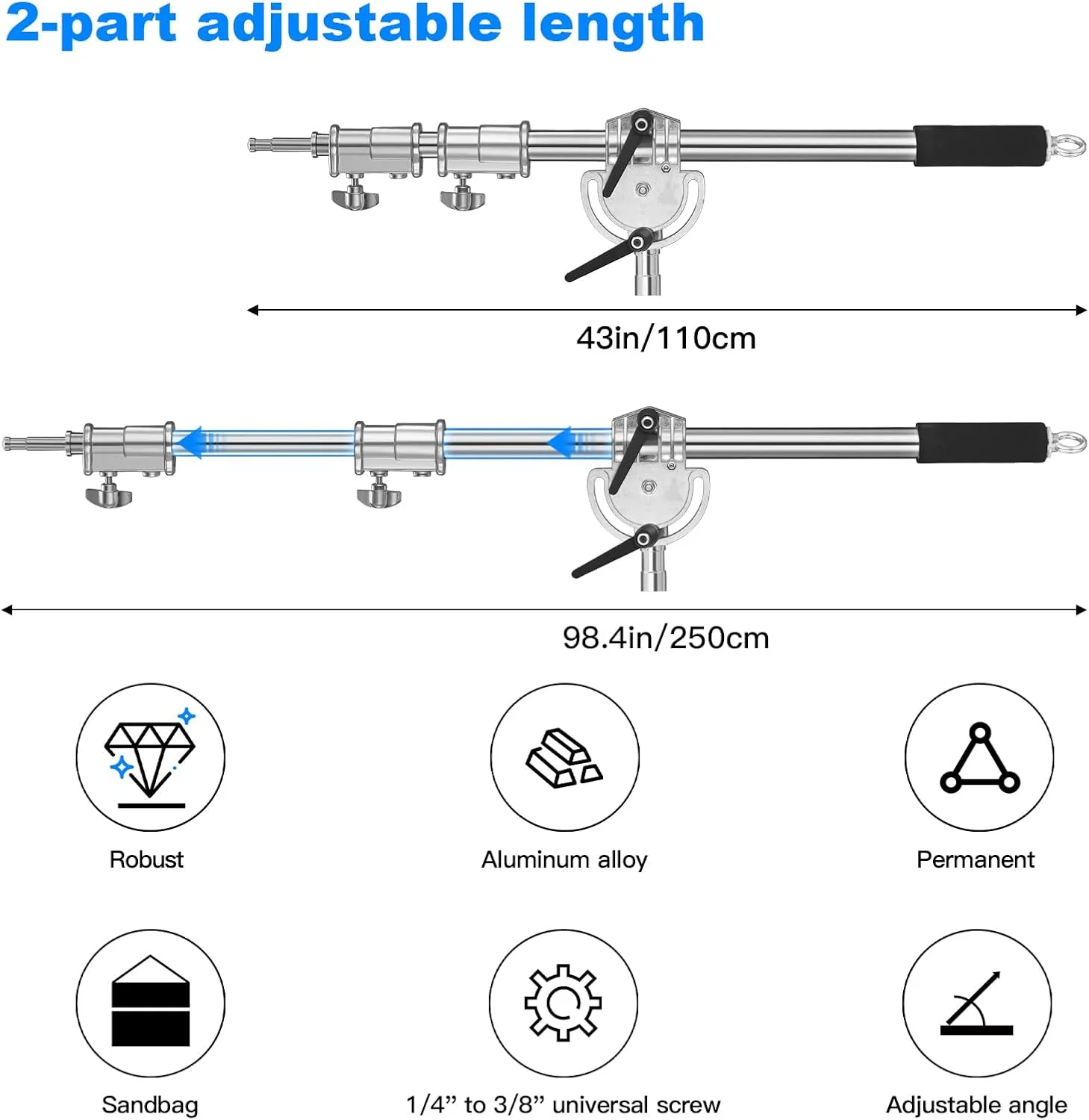 2-part adjustable length

43in/110cm

98.4in/250cm

Robust

Aluminum alloy

Permanent

Sandbag

1/4” to 3/8” universal screw

Adjustable angle