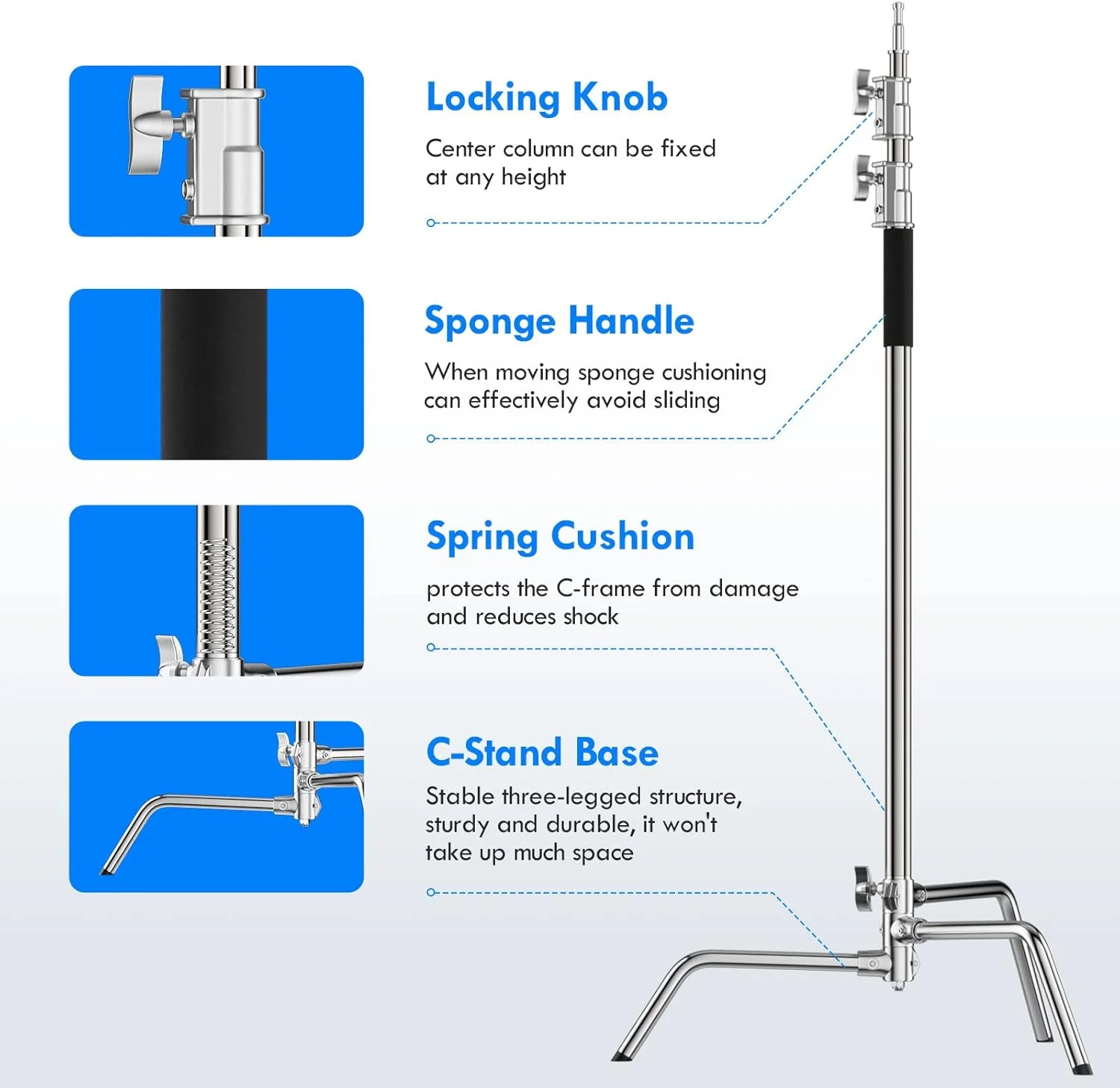 Locking Knob

Center column can be fixed at any height

Sponge Handle

When moving sponge cushioning can effectively avoid sliding

Spring Cushion

protects the C-frame from damage and reduces shock

C-Stand Base

Stable three-legged structure, sturdy and durable, it won't take up much space