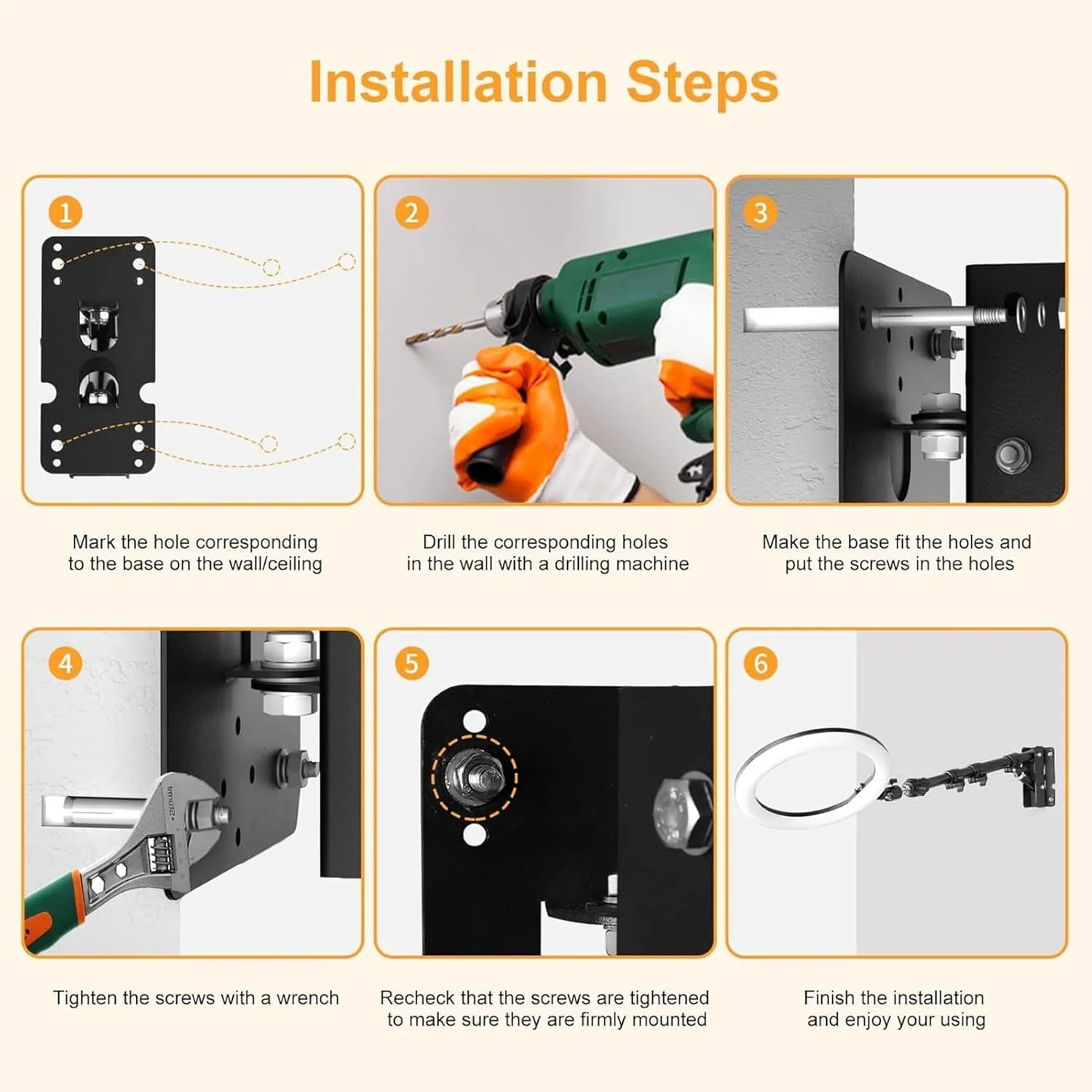 Installation Steps

1

Mark the hole corresponding to the base on the wall/ceiling

2

Drill the corresponding holes in the wall with a drilling machine

3

Make the base fit the holes and put the screws in the holes

4

Tighten the screws with a wrench

5

Recheck that the screws are tightened to make sure they are firmly mounted

6

Finish the installation and enjoy your using