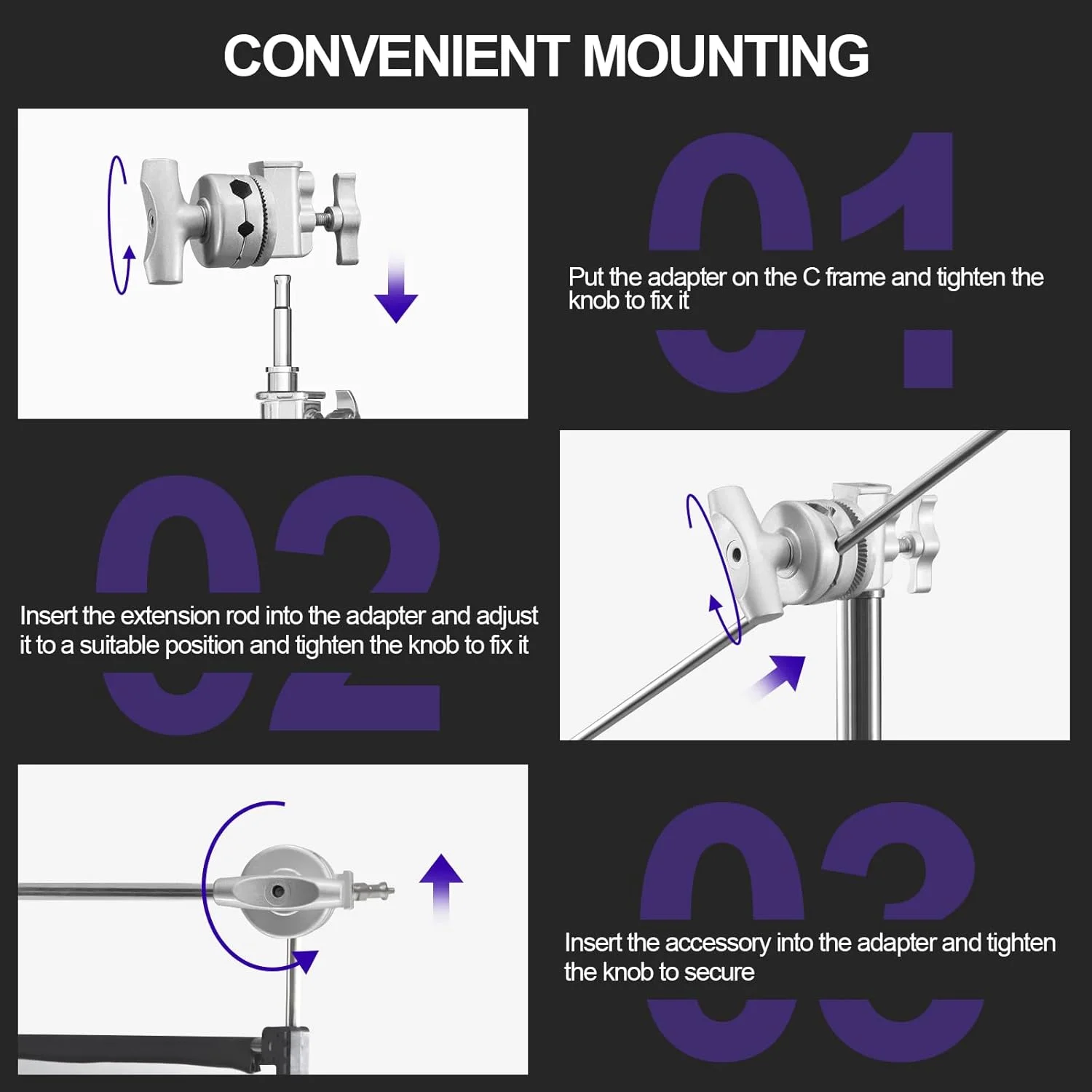 CONVENIENT MOUNTING

01

Put the adapter on the C frame and tighten the knob to fix it

02

Insert the extension rod into the adapter and adjust it to a suitable position and tighten the knob to fix it

03

Insert the accessory into the adapter and tighten the knob to secure