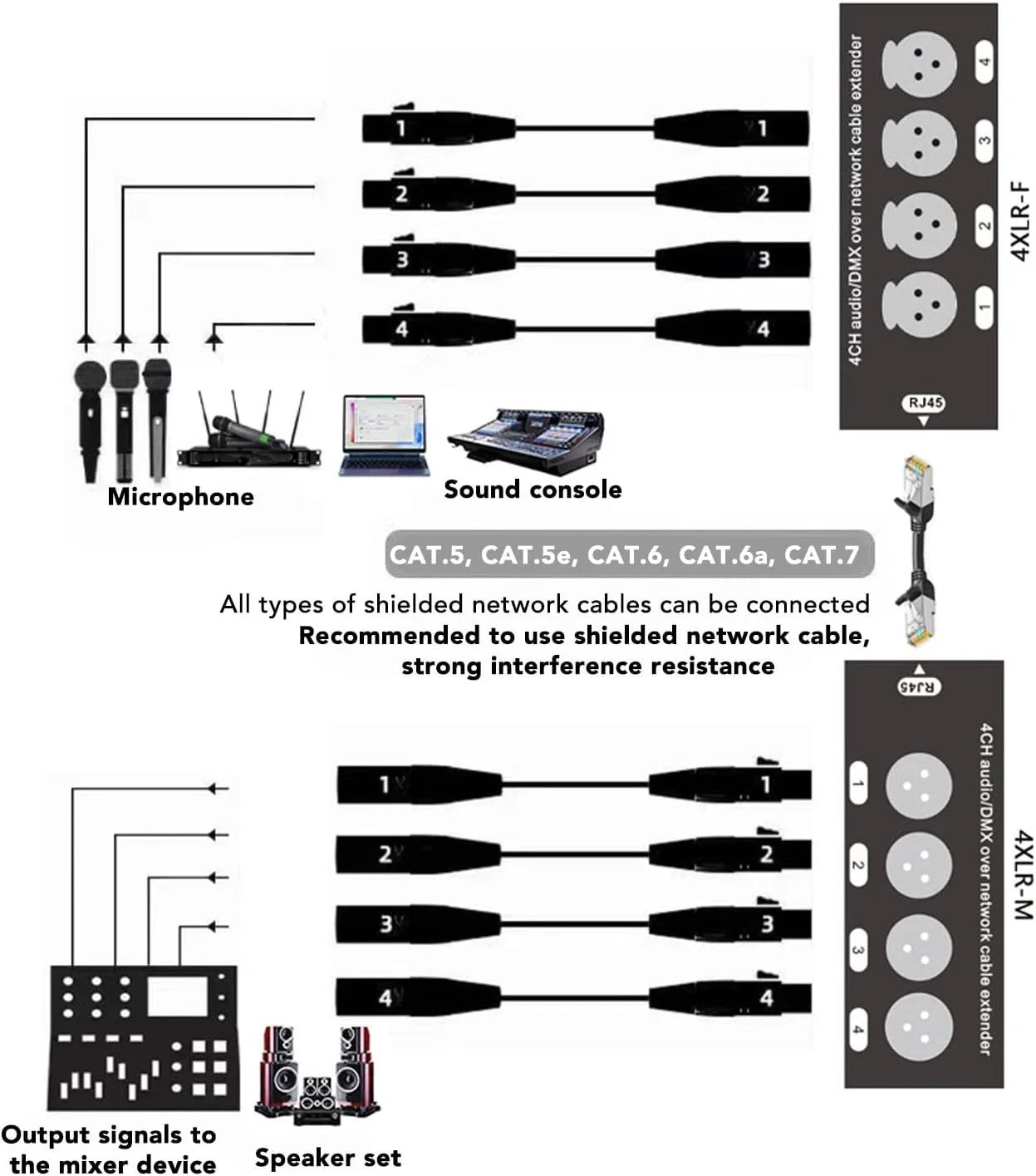 1 1
2 2
3 3
4 4

4CH audio/DMX over network cable extender
4
3
2
1
RJ45
4XLR-F

Microphone

Sound console

CAT.5, CAT.5e, CAT.6, CAT.6a, CAT.7

All types of shielded network cables can be connected
Recommended to use shielded network cable, strong interference resistance

RJ45
4CH audio/DMX over network cable extender
1
2
3
4
4XLR-M

1 1
2 2
3 3
4 4

Output signals to the mixer device

Speaker set