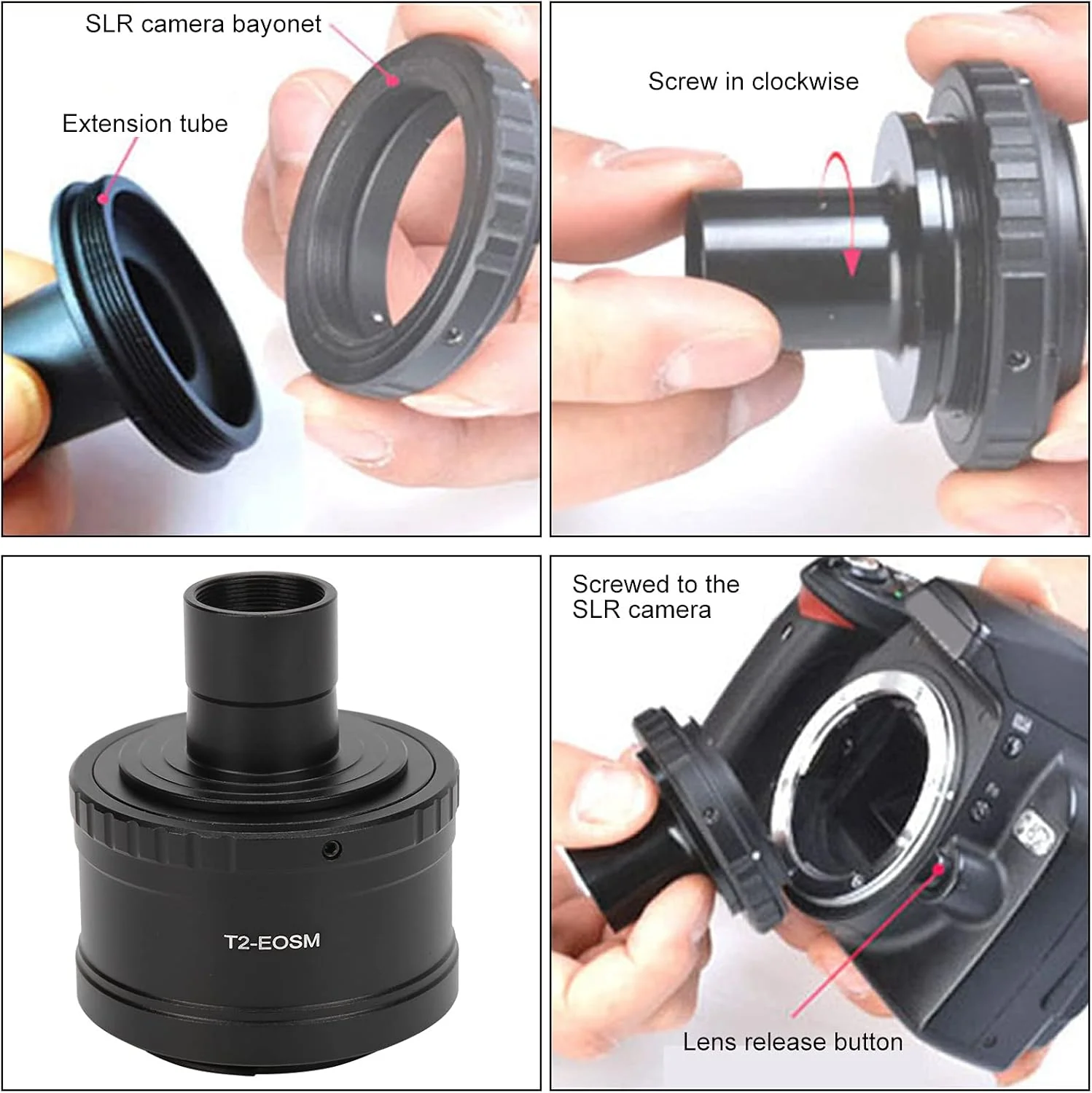 SLR camera bayonet

Extension tube

Screw in clockwise

T2-EOSM

Screwed to the SLR camera

Lens release button