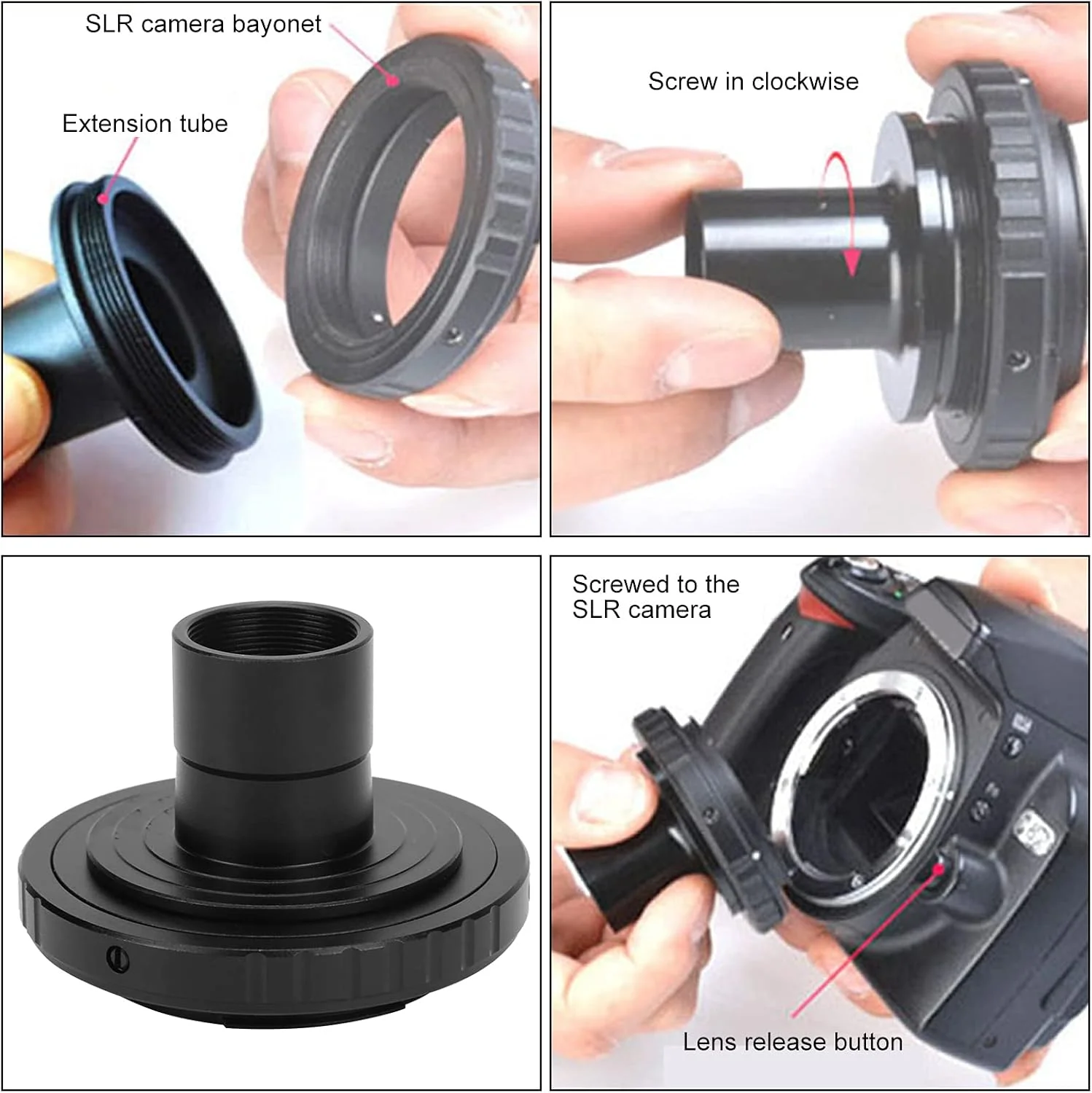 SLR camera bayonet

Extension tube

Screw in clockwise

Screwed to the SLR camera

Lens release button