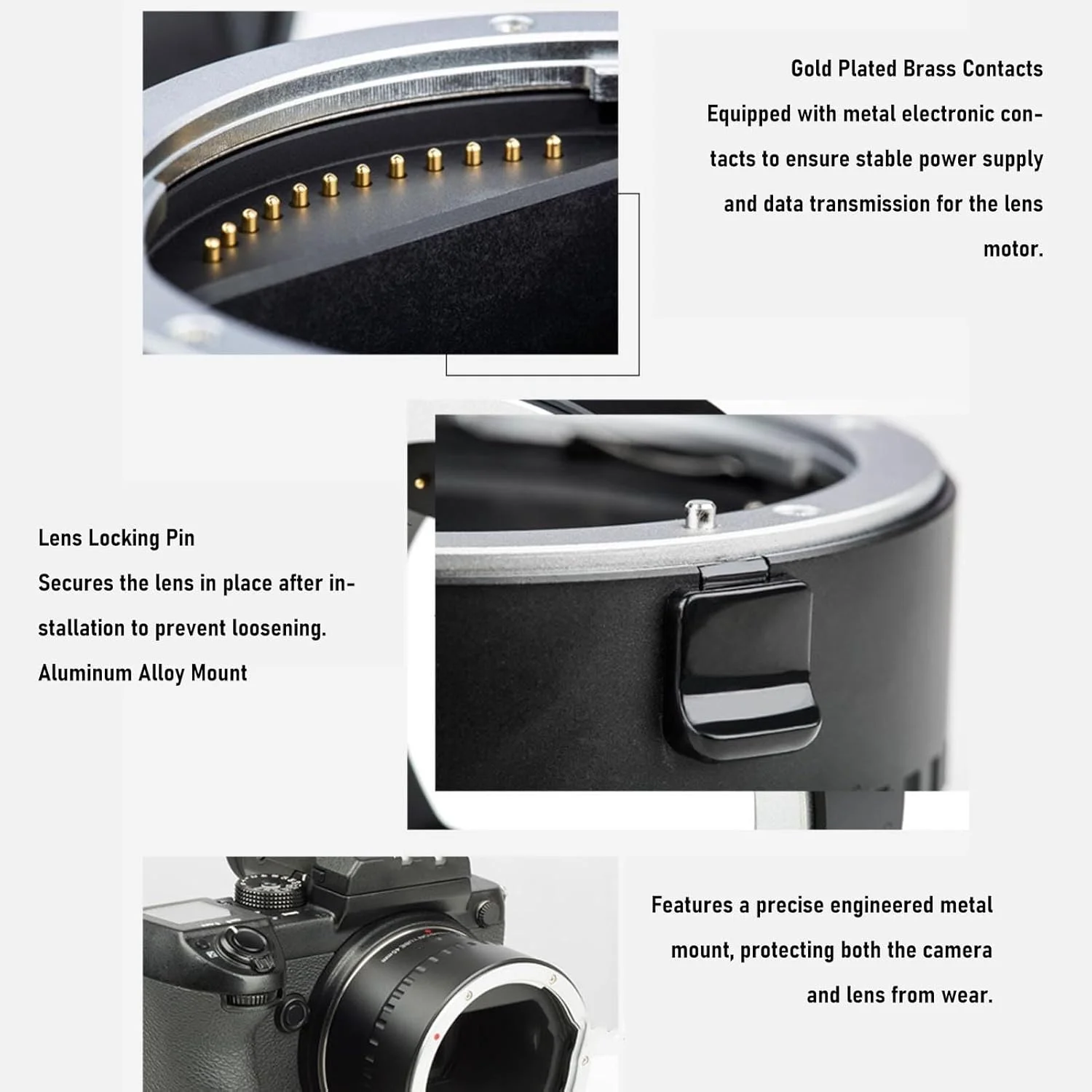 Gold Plated Brass Contacts

Equipped with metal electronic contacts to ensure stable power supply and data transmission for the lens motor.

Lens Locking Pin

Secures the lens in place after installation to prevent loosening.

Aluminum Alloy Mount

Features a precise engineered metal mount, protecting both the camera and lens from wear.