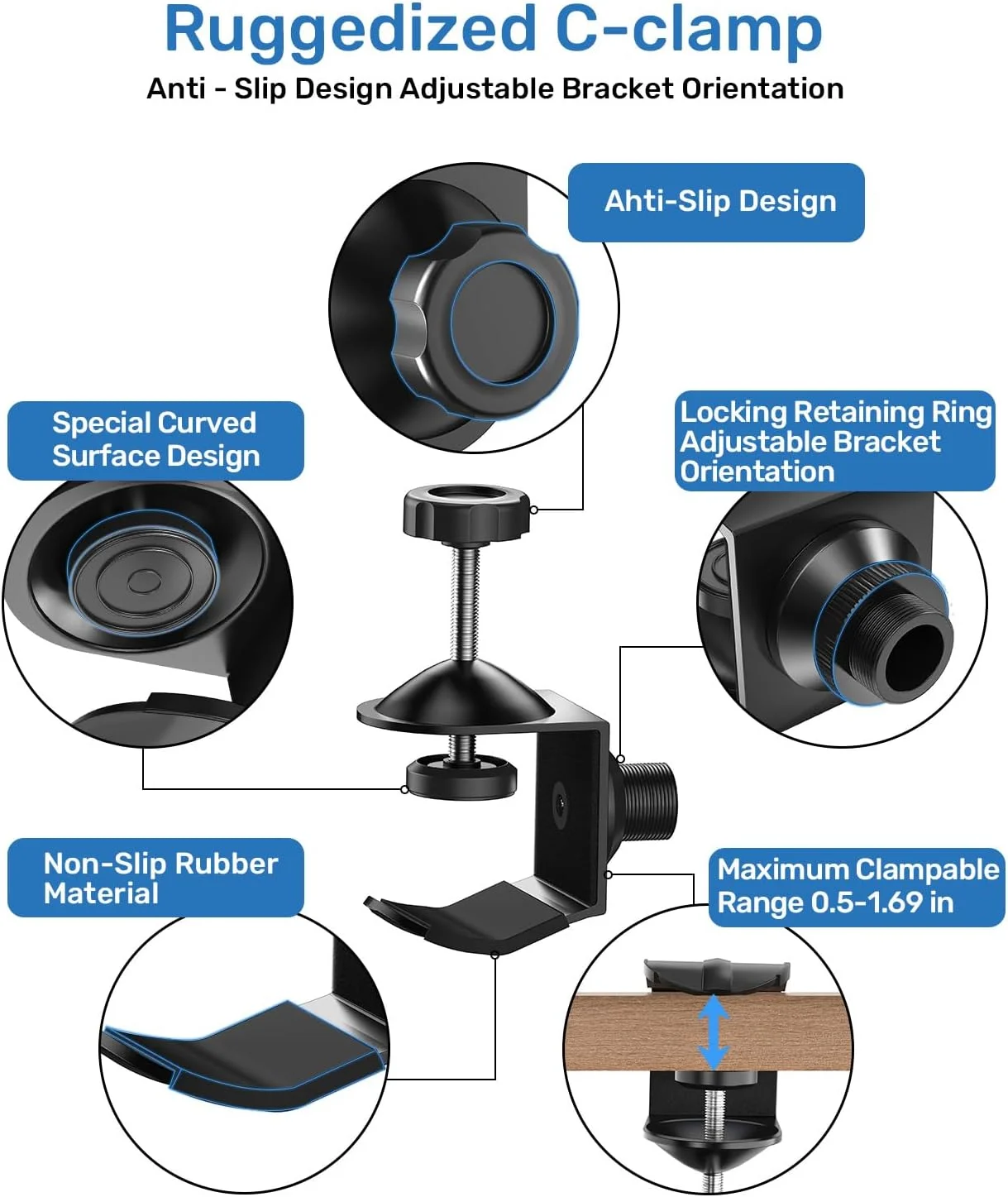 Ruggedized C-clamp

Anti - Slip Design Adjustable Bracket Orientation

Ahti-Slip Design

Special Curved Surface Design

Locking Retaining Ring Adjustable Bracket Orientation

Non-Slip Rubber Material

Maximum Clampable Range 0.5-1.69 in