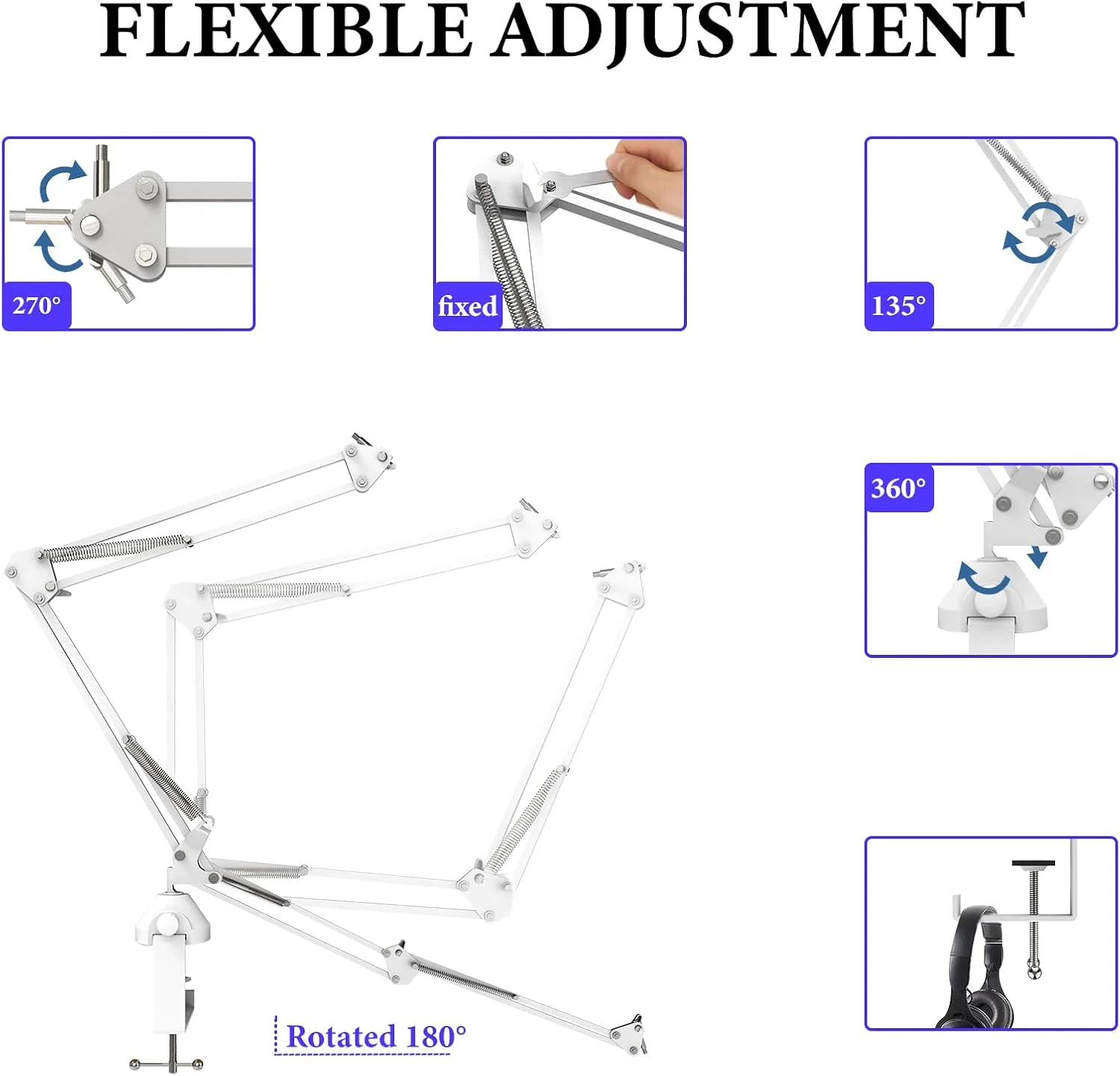 FLEXIBLE ADJUSTMENT

270°

fixed

135°

360°

Rotated 180°