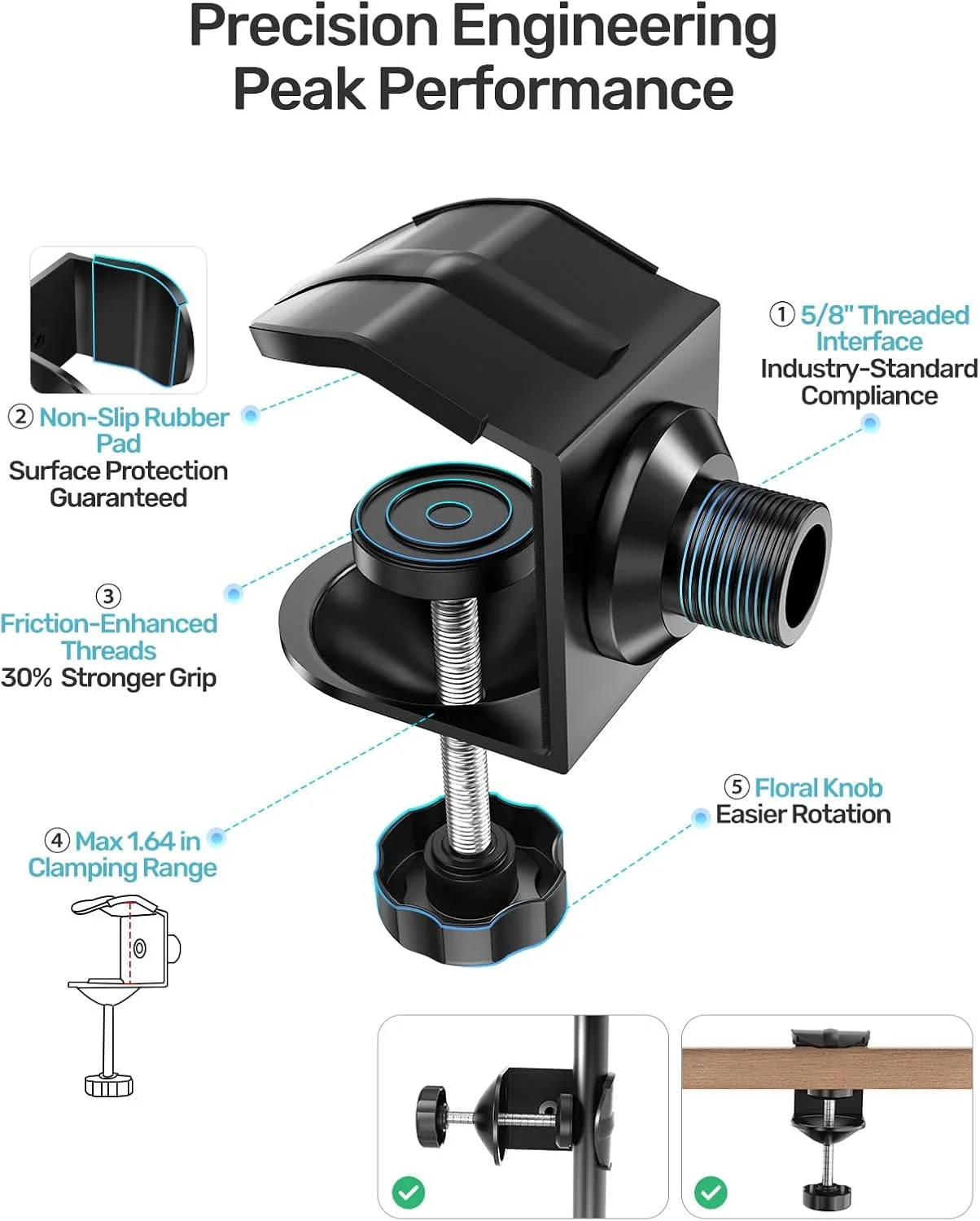 Precision Engineering
Peak Performance

① 5/8" Threaded Interface
Industry-Standard Compliance

② Non-Slip Rubber Pad
Surface Protection Guaranteed

③ Friction-Enhanced Threads
30% Stronger Grip

④ Max 1.64 in Clamping Range

⑤ Floral Knob
Easier Rotation