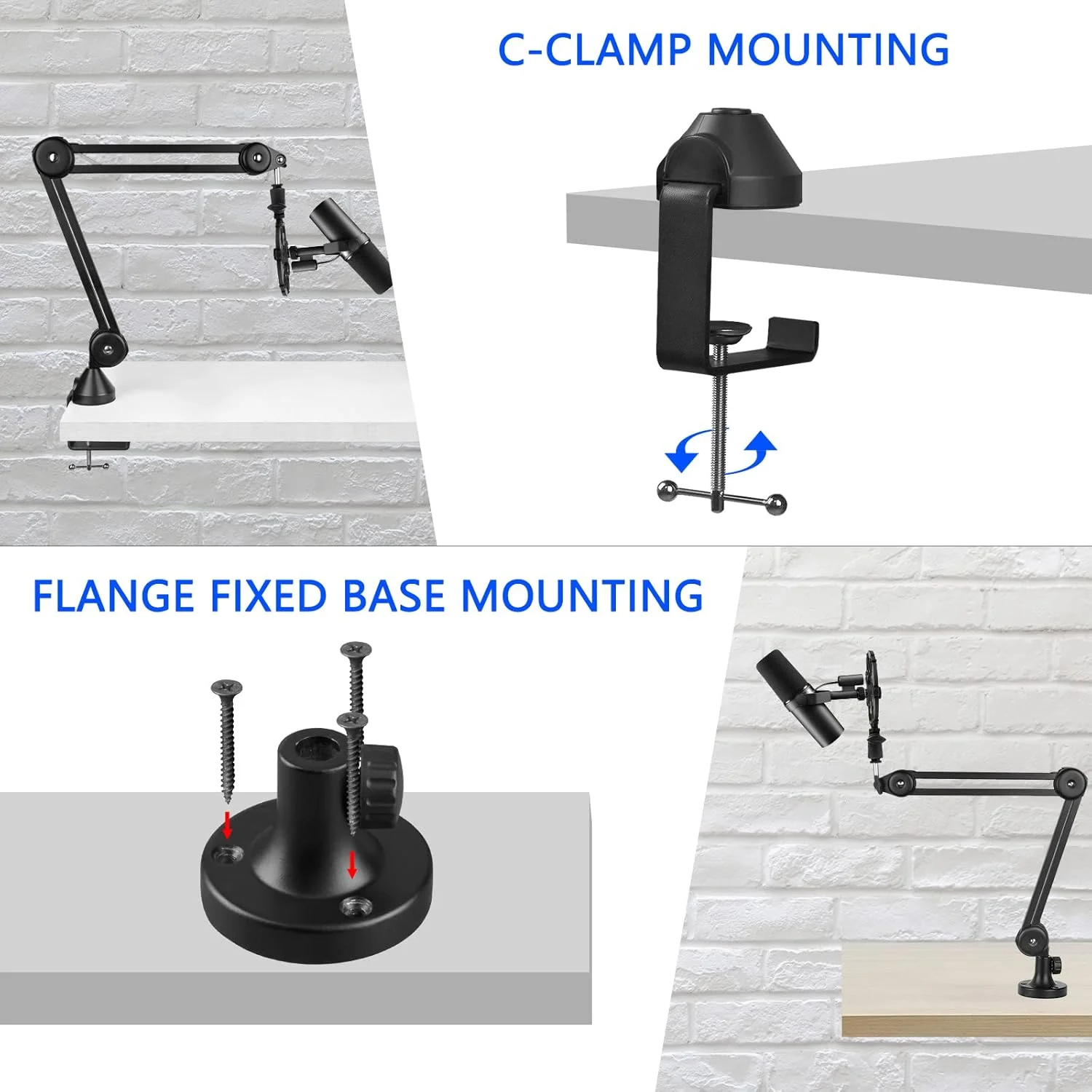 C-CLAMP MOUNTING

FLANGE FIXED BASE MOUNTING