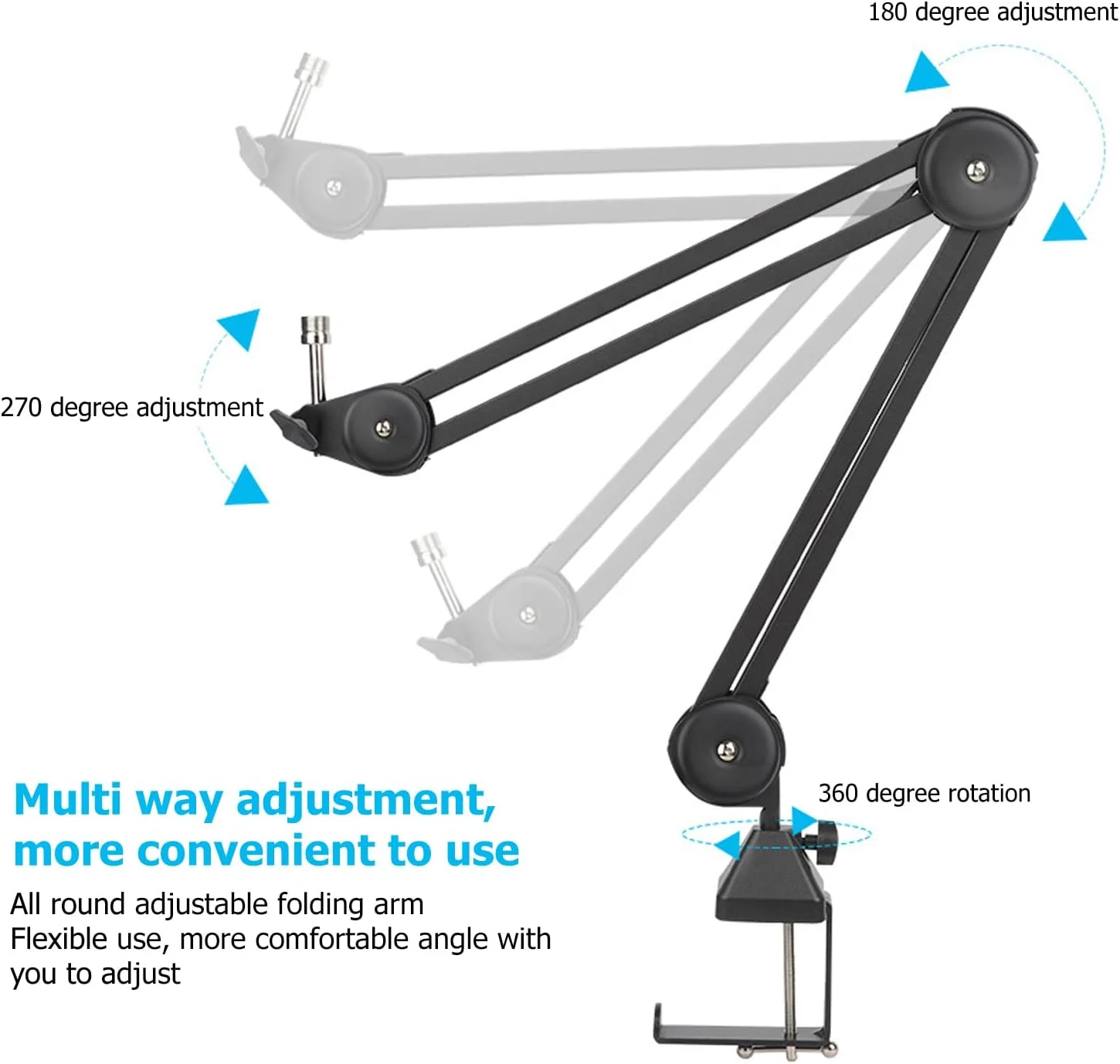 180 degree adjustment

270 degree adjustment

360 degree rotation

Multi way adjustment, more convenient to use

All round adjustable folding arm
Flexible use, more comfortable angle with you to adjust