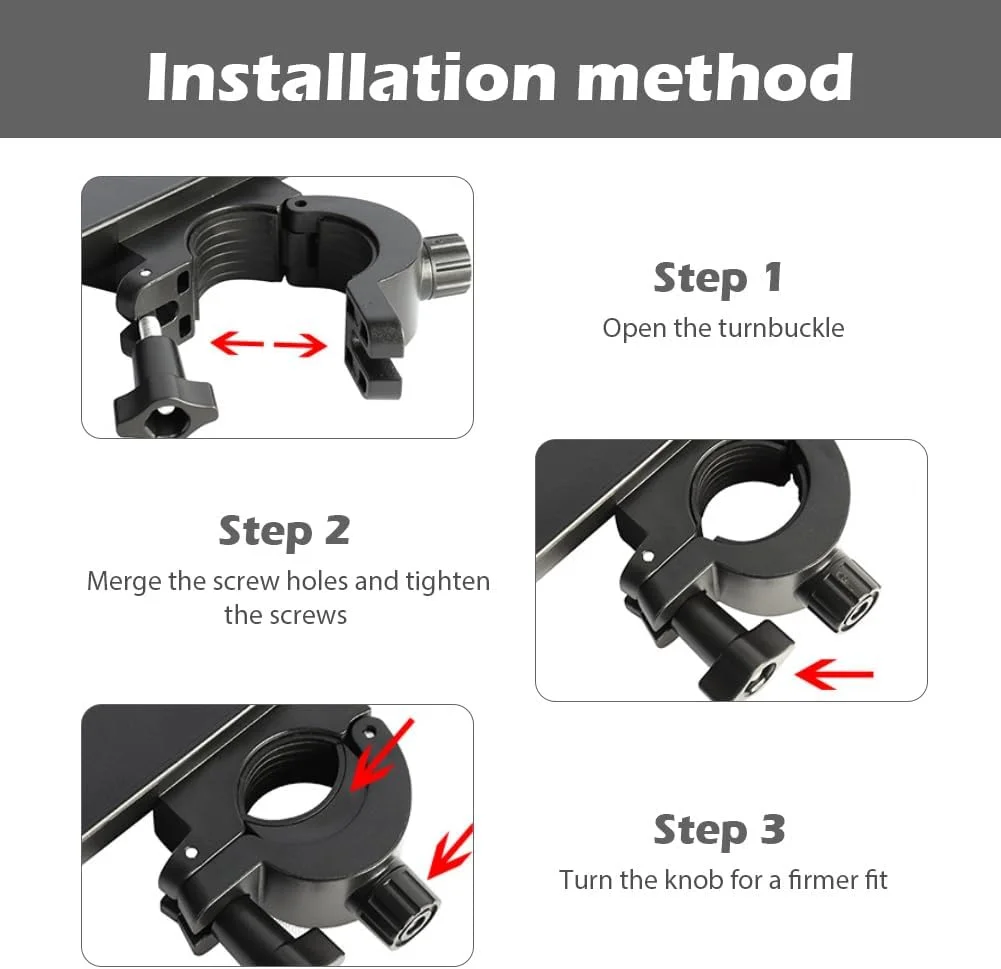 Installation method

Step 1
Open the turnbuckle

Step 2
Merge the screw holes and tighten the screws

Step 3
Turn the knob for a firmer fit