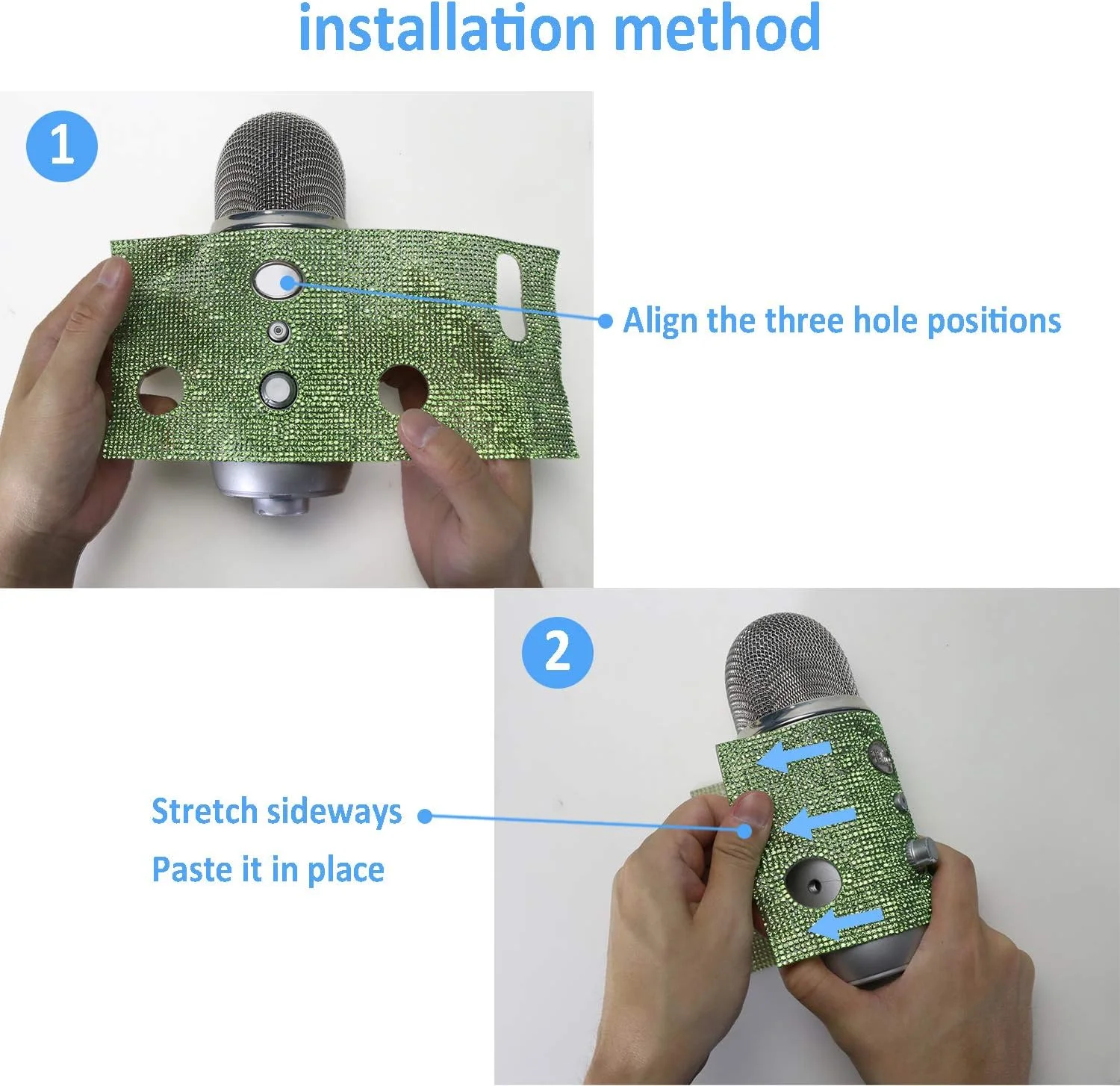 installation method

1

Align the three hole positions

2

Stretch sideways

Paste it in place