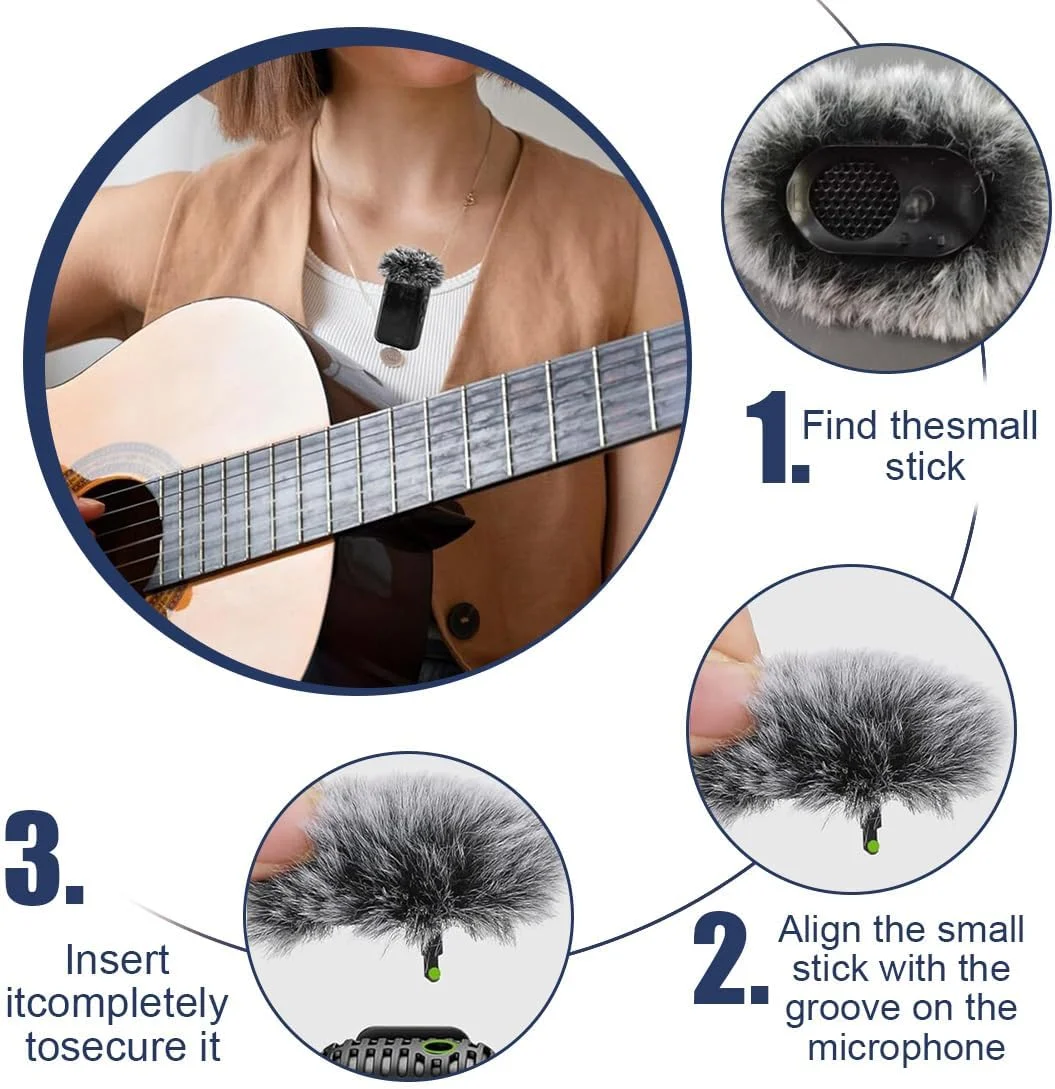 1. Find thesmall stick

2. Align the small stick with the groove on the microphone

3. Insert itcompletely tosecure it