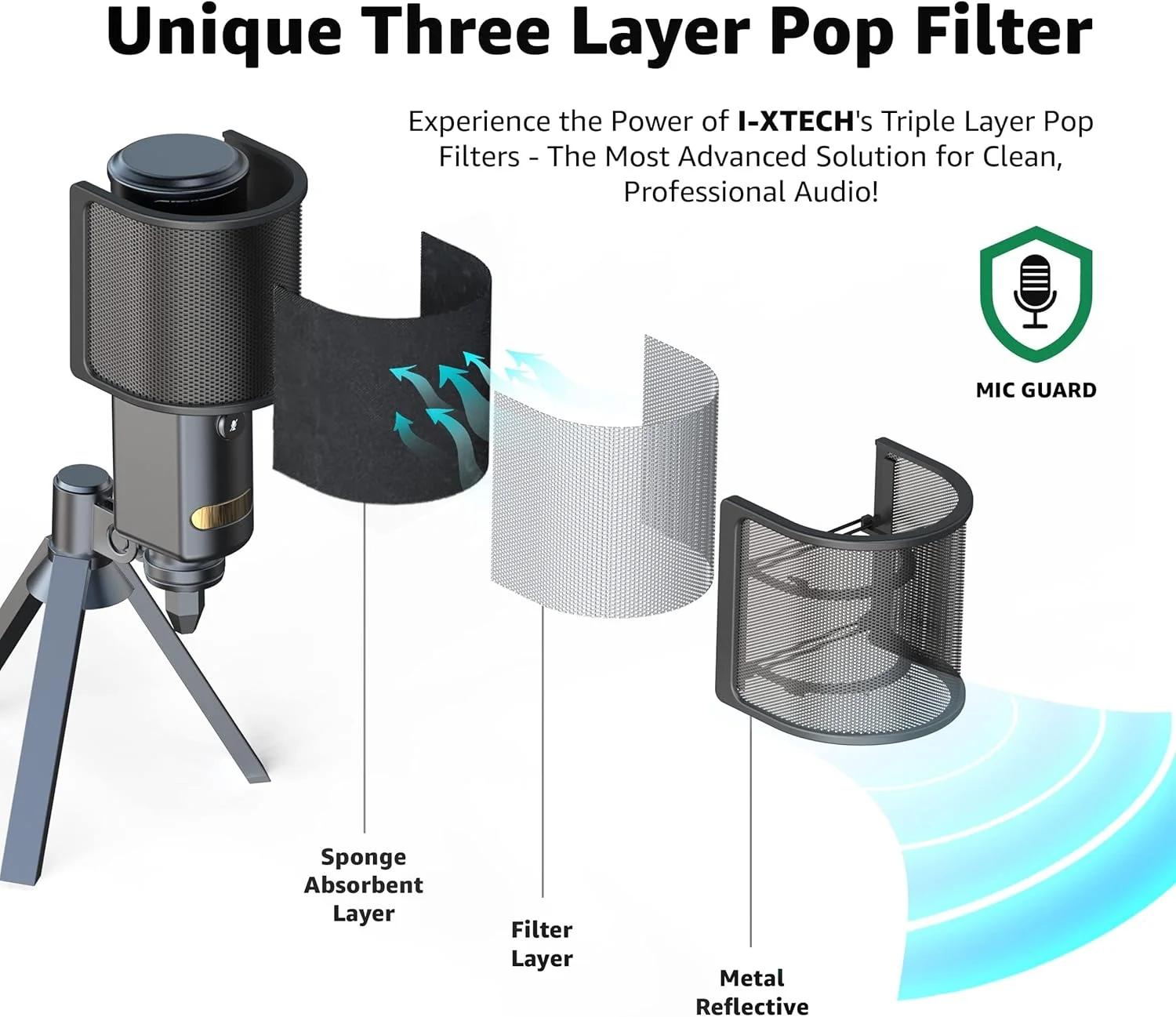 Unique Three Layer Pop Filter

Experience the Power of I-XTECH's Triple Layer Pop Filters - The Most Advanced Solution for Clean, Professional Audio!

MIC GUARD

Sponge Absorbent Layer

Filter Layer

Metal Reflective