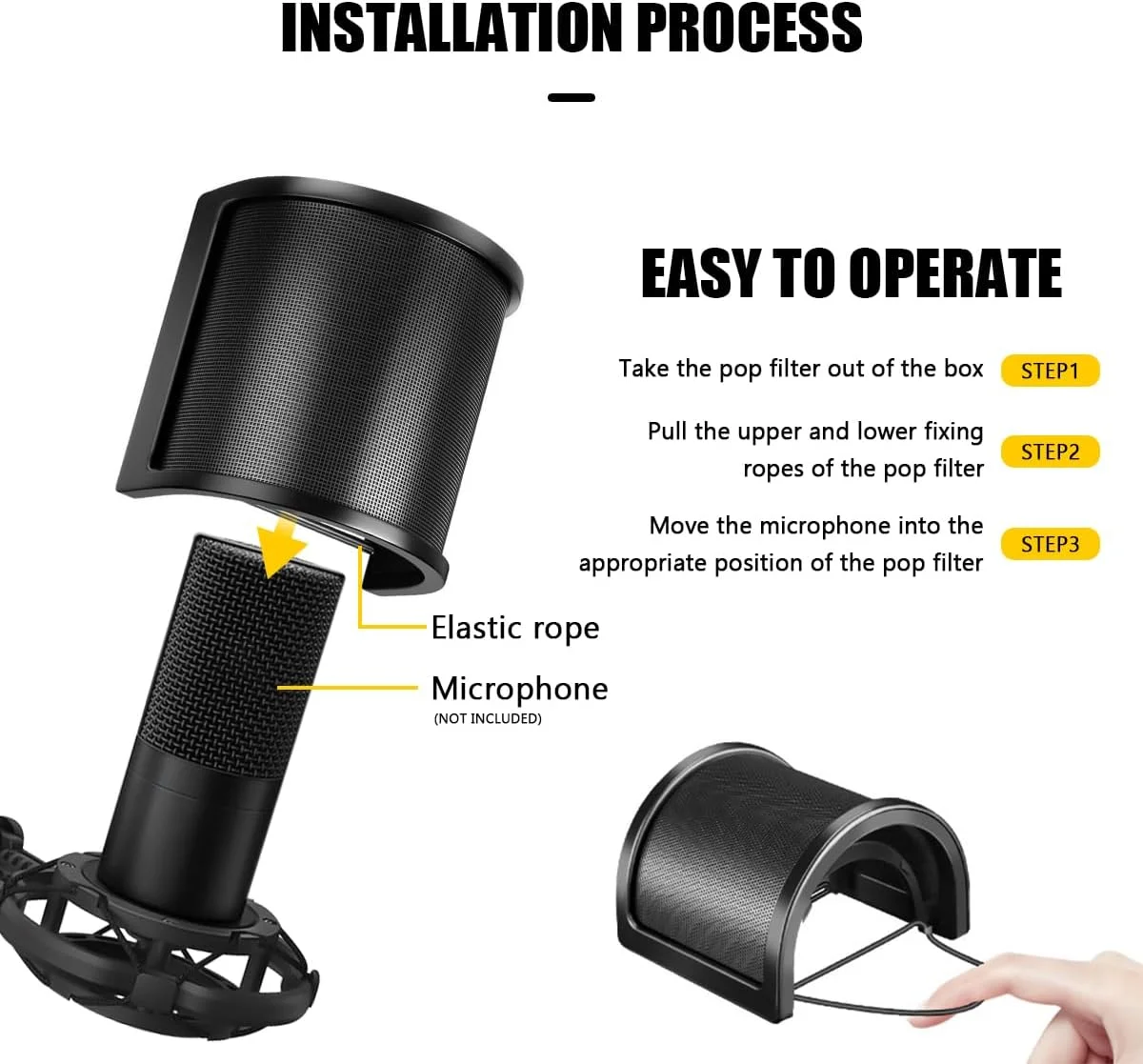 INSTALLATION PROCESS

EASY TO OPERATE

Take the pop filter out of the box STEP1

Pull the upper and lower fixing ropes of the pop filter STEP2

Move the microphone into the appropriate position of the pop filter STEP3

Elastic rope

Microphone
(NOT INCLUDED)