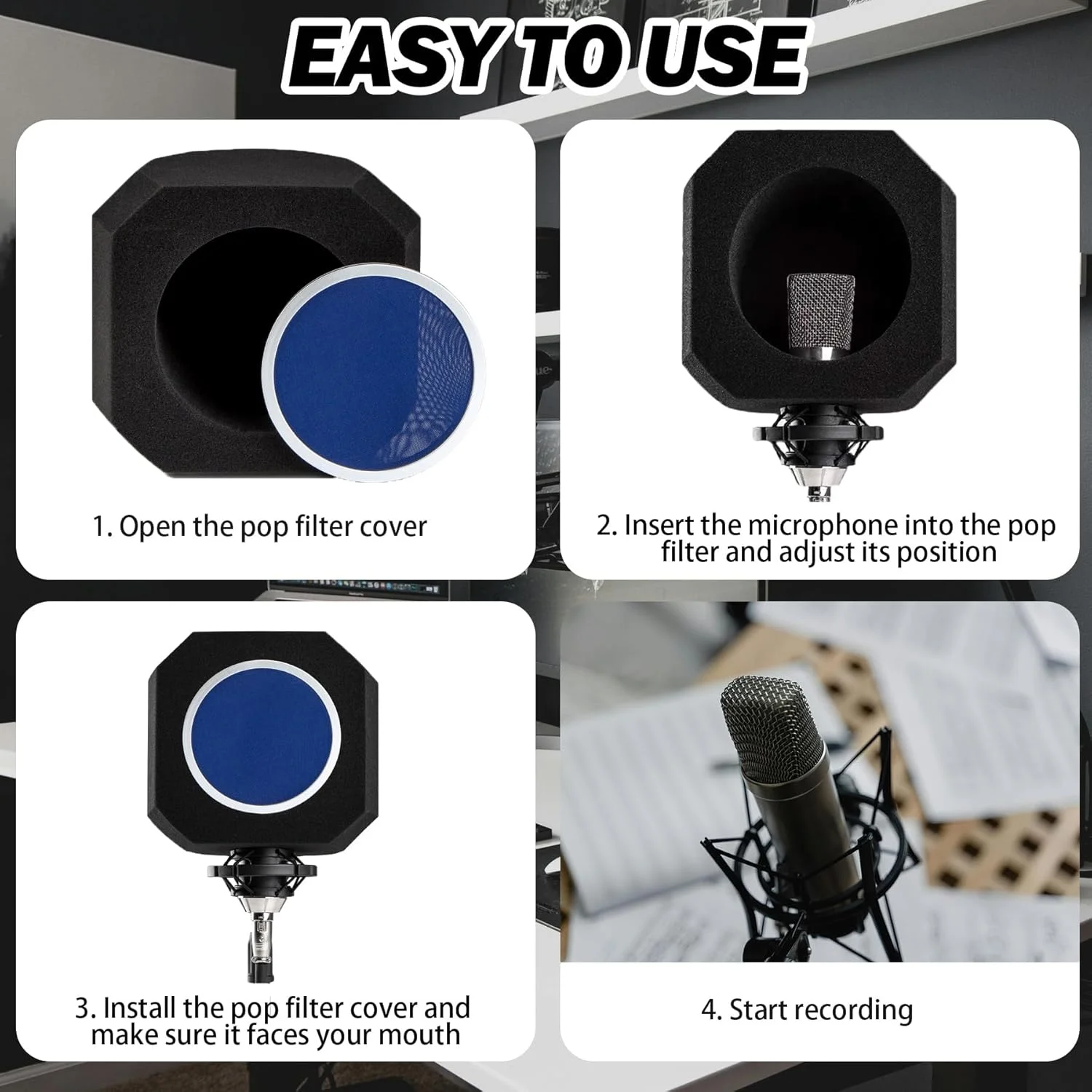 EASY TO USE

1. Open the pop filter cover

2. Insert the microphone into the pop filter and adjust its position

3. Install the pop filter cover and make sure it faces your mouth

4. Start recording