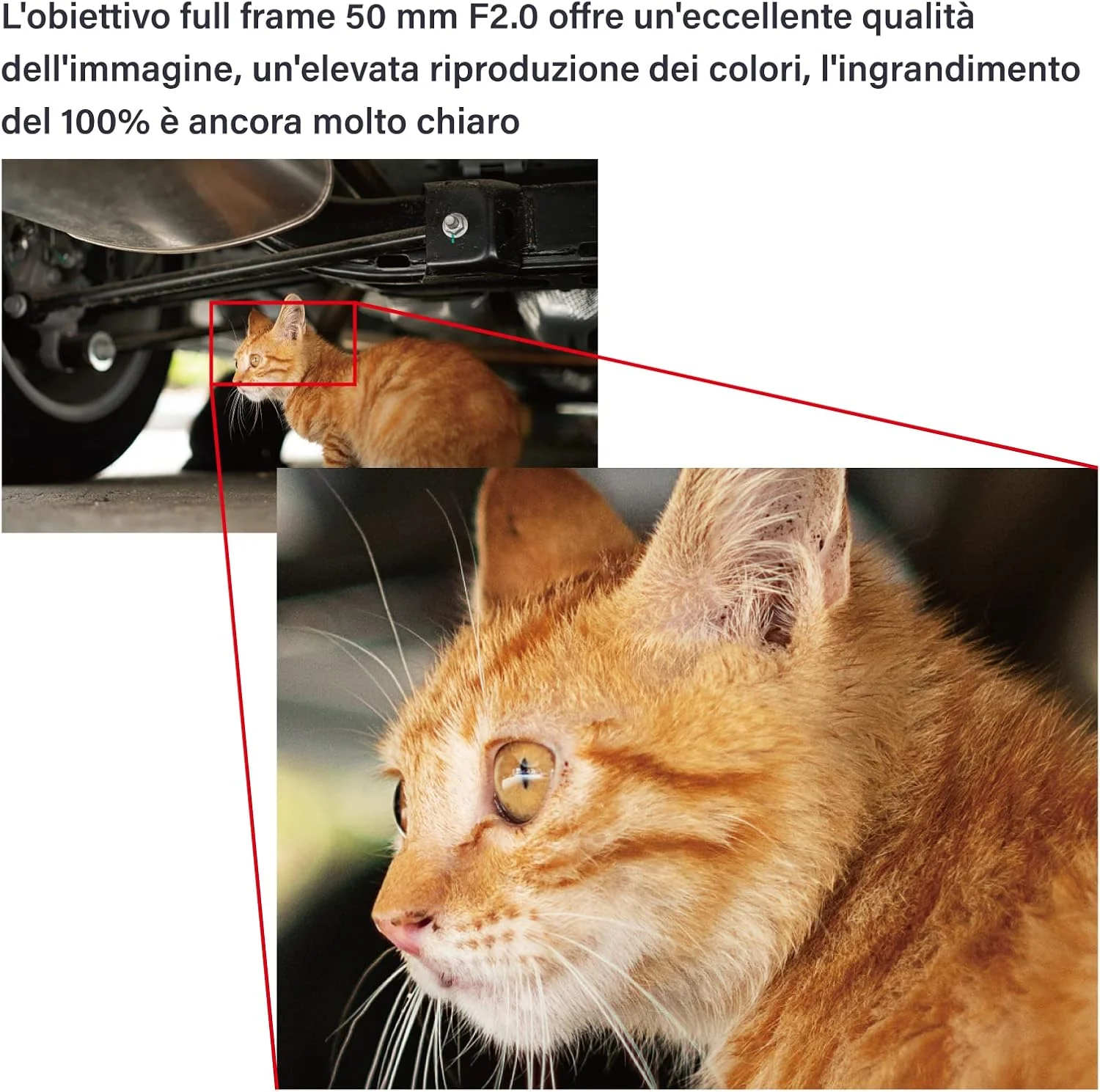 L'obiettivo full frame 50 mm F2.0 offre un'eccellente qualità dell'immagine, un'elevata riproduzione dei colori, l'ingrandimento del 100% è ancora molto chiaro