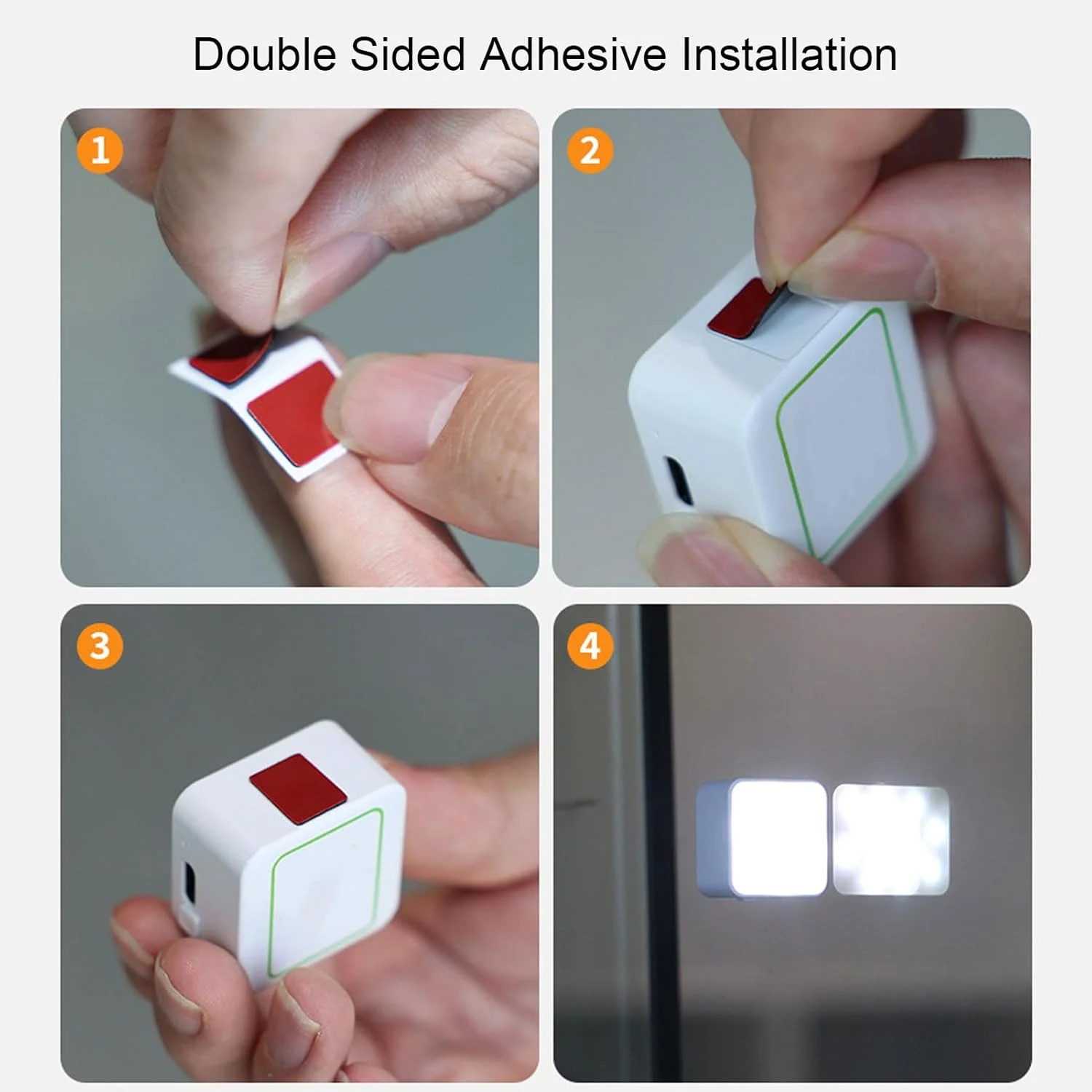 Double Sided Adhesive Installation

1

2

3

4